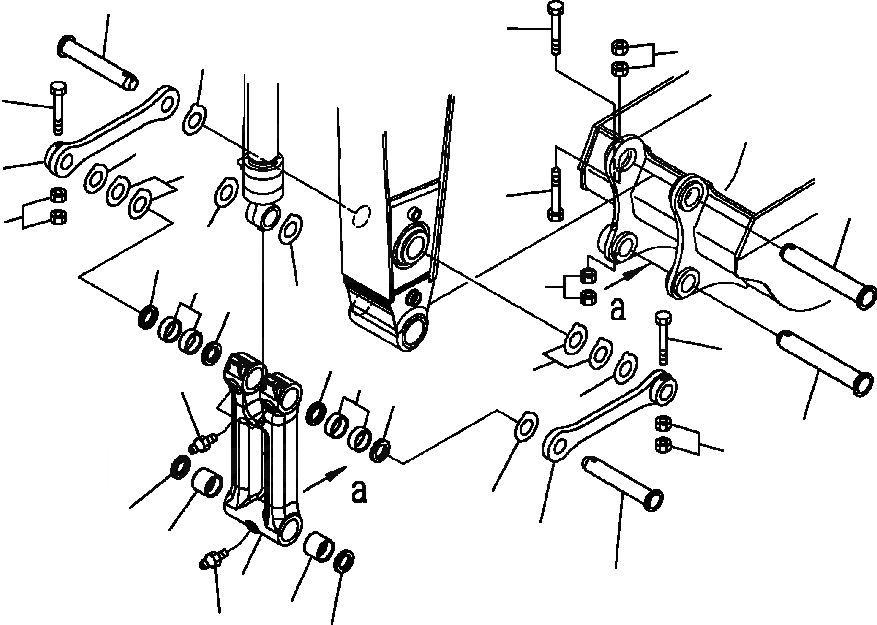 a
a