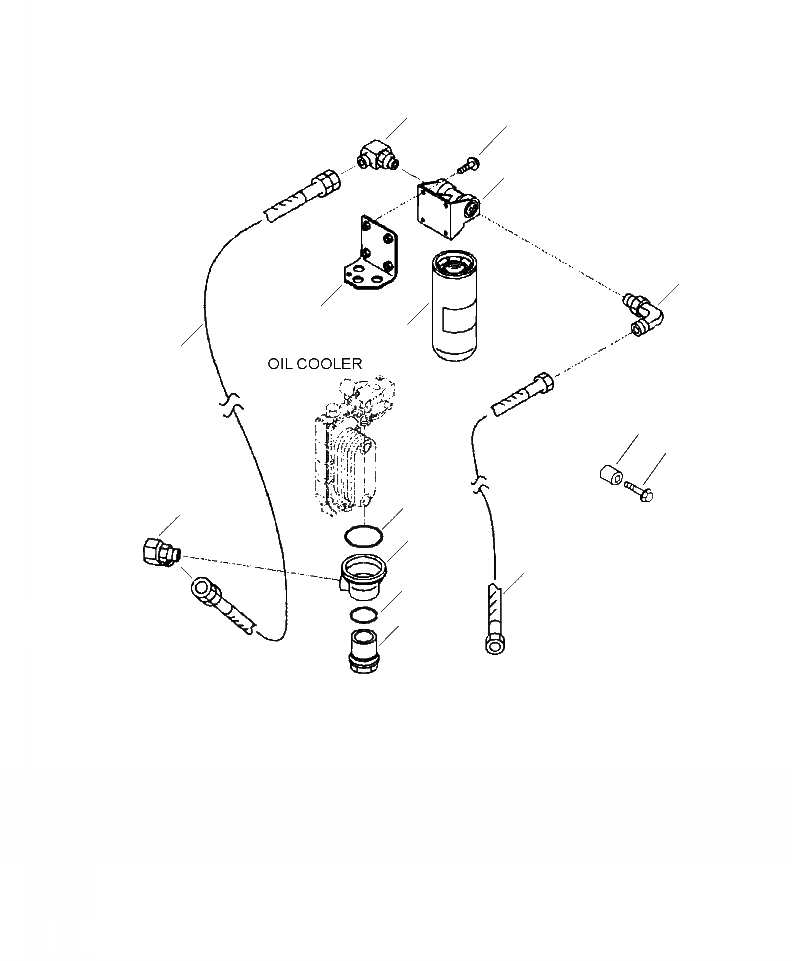 OIL COOLER