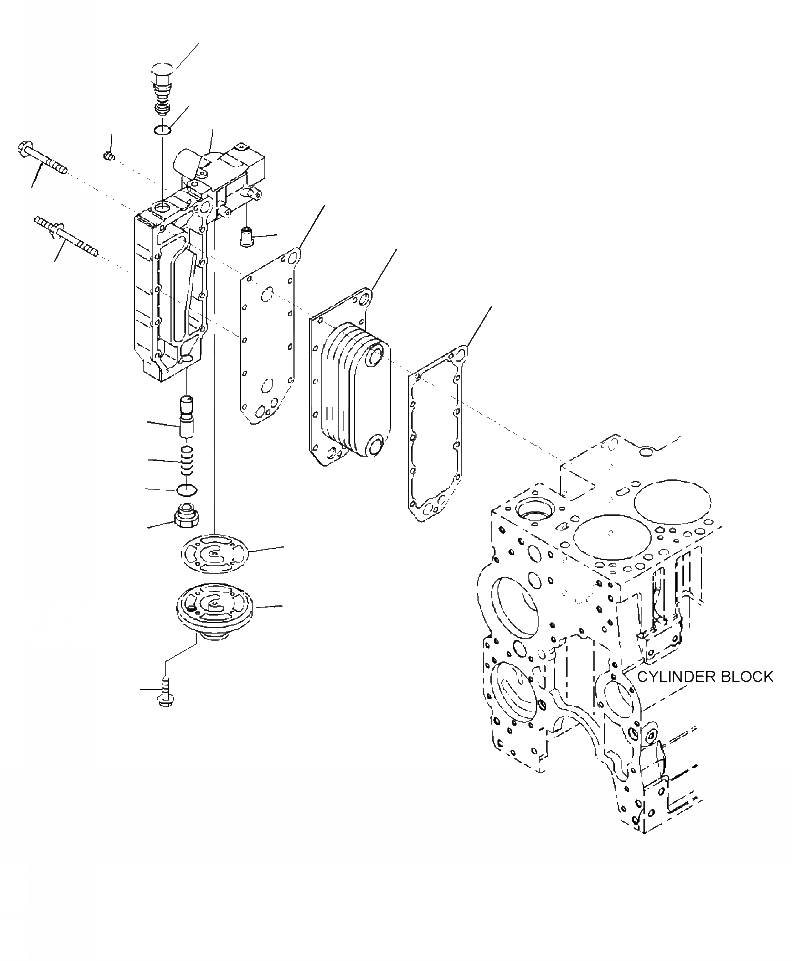 CYLINDER BLOCK