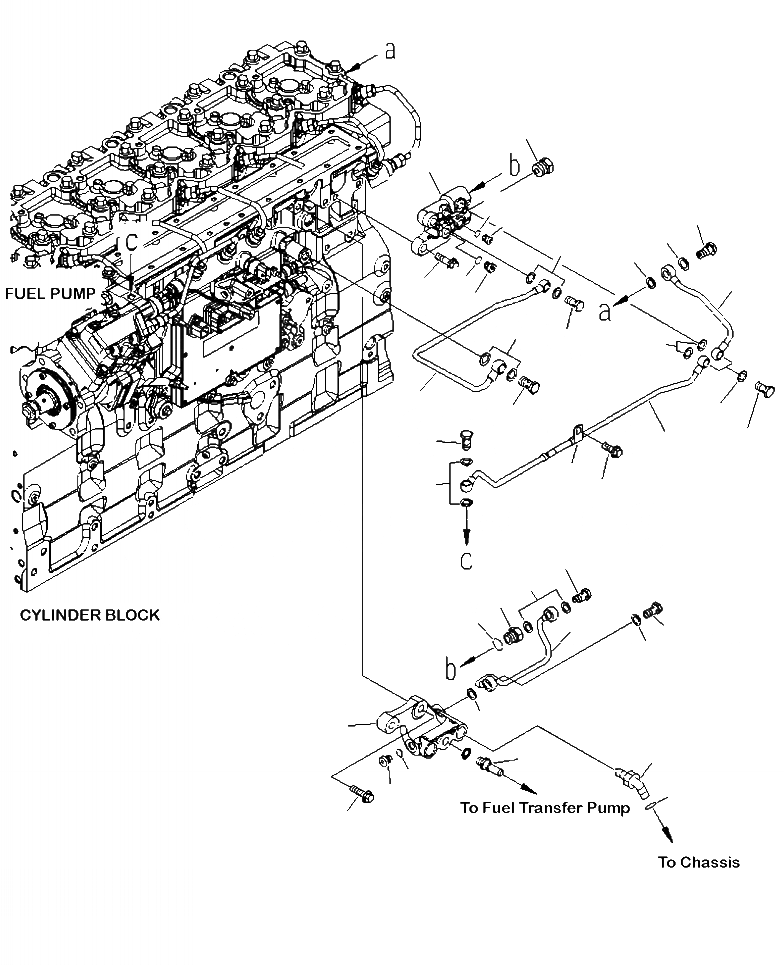 a
b
c
FUEL PUMP
a
c
CYLINDER BLOCK
b
To Fuel Transfer Pump
To Chassis