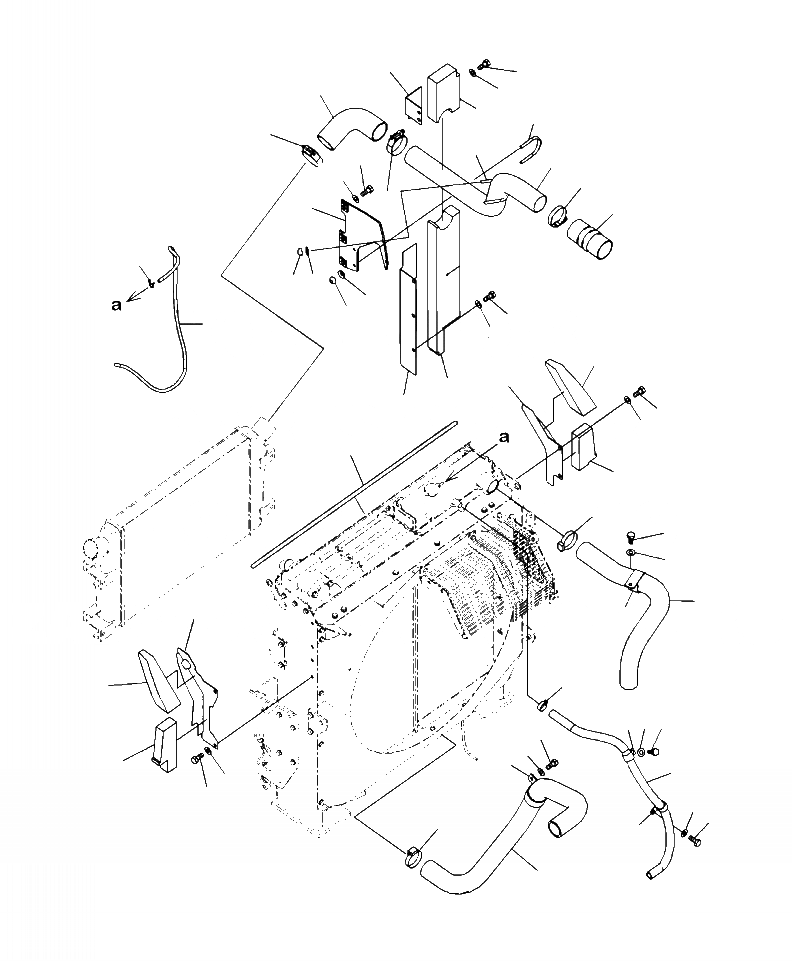 a
a