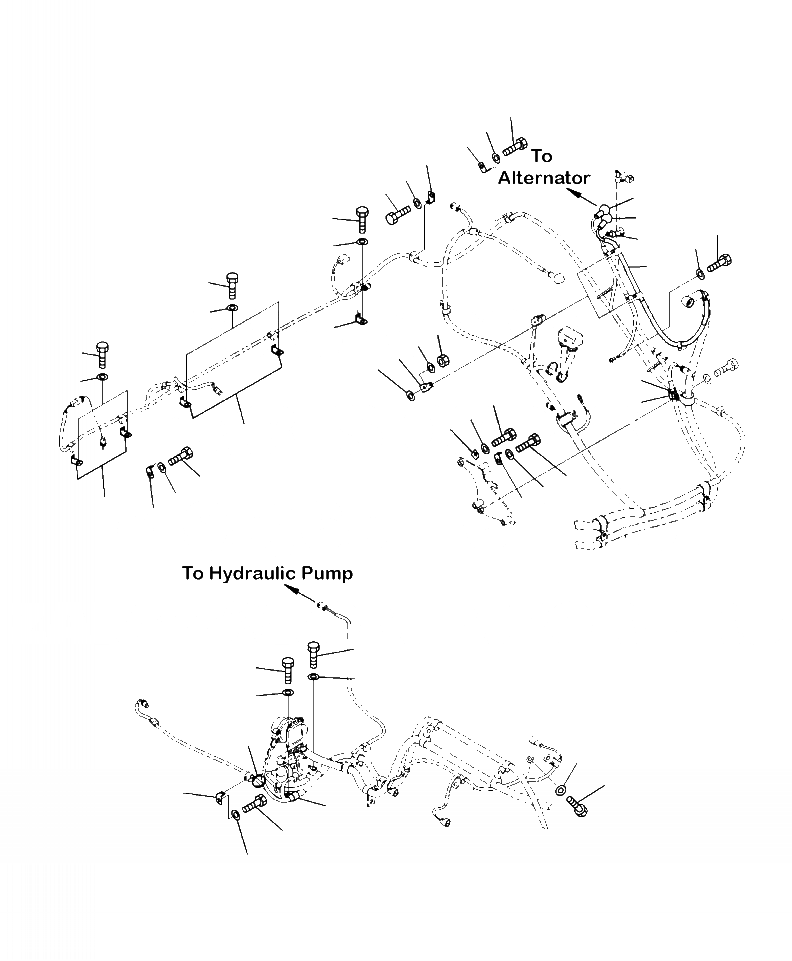 To
Alternator

To Hydraulic Pump