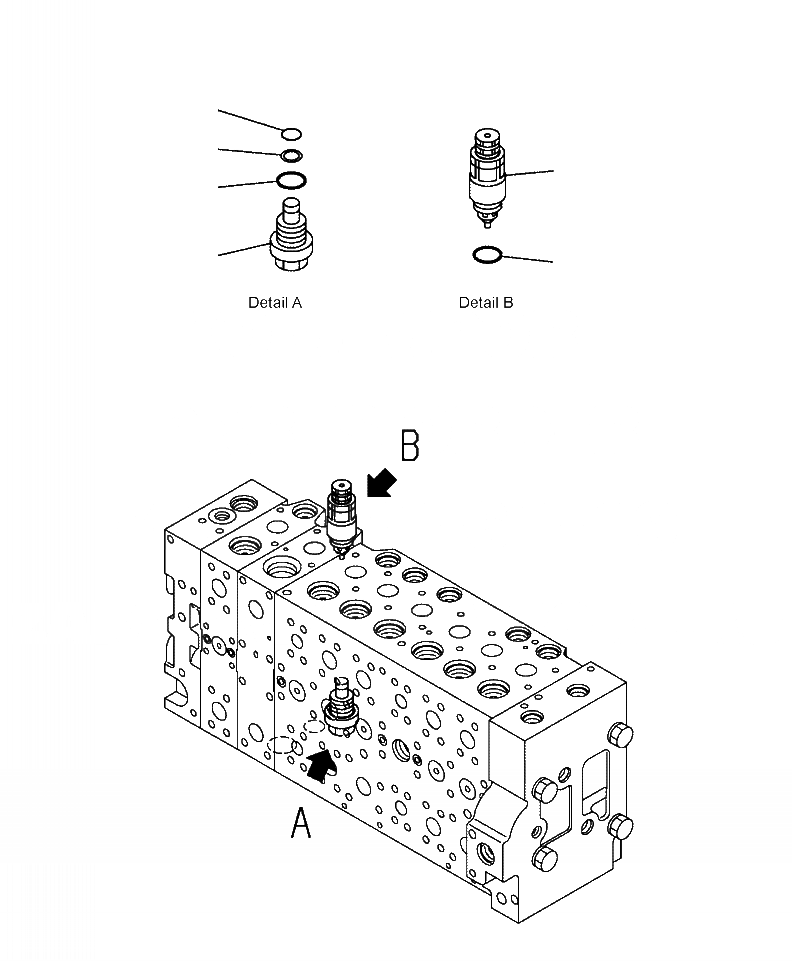 Detail A

Detail B

B

A