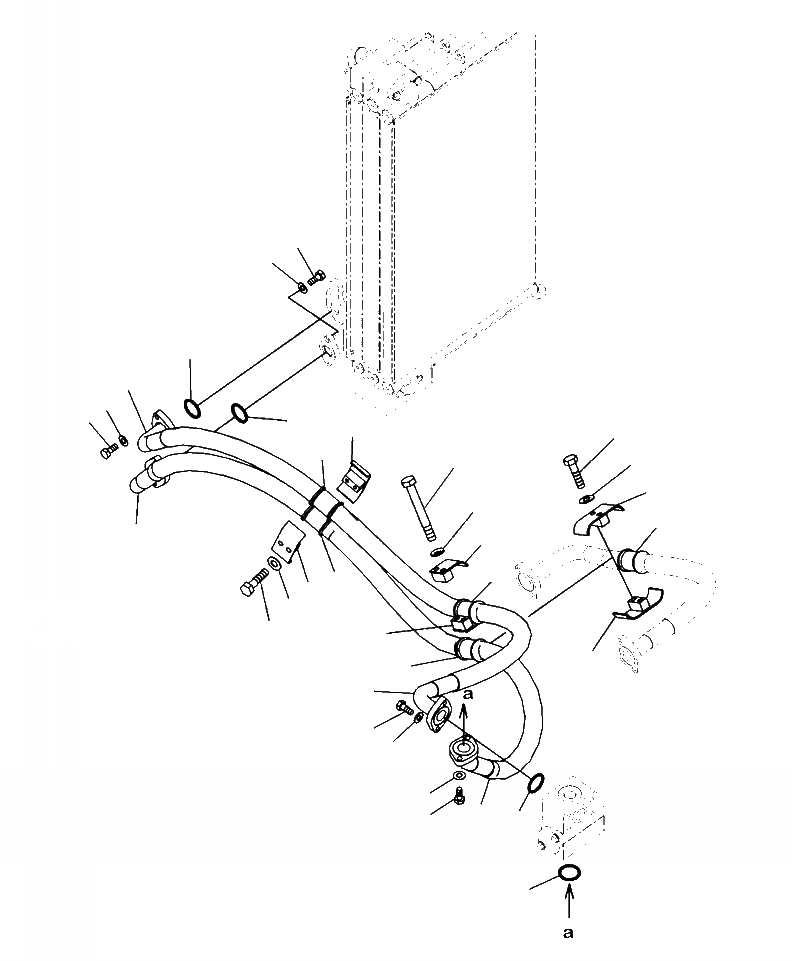 a

a