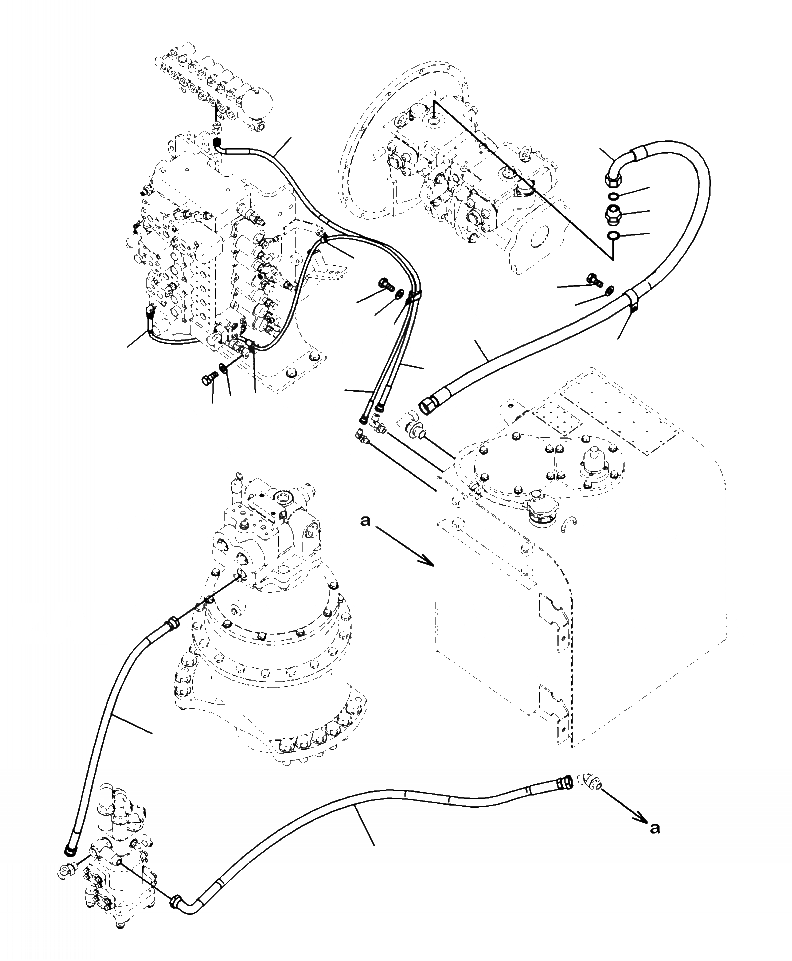 a

a