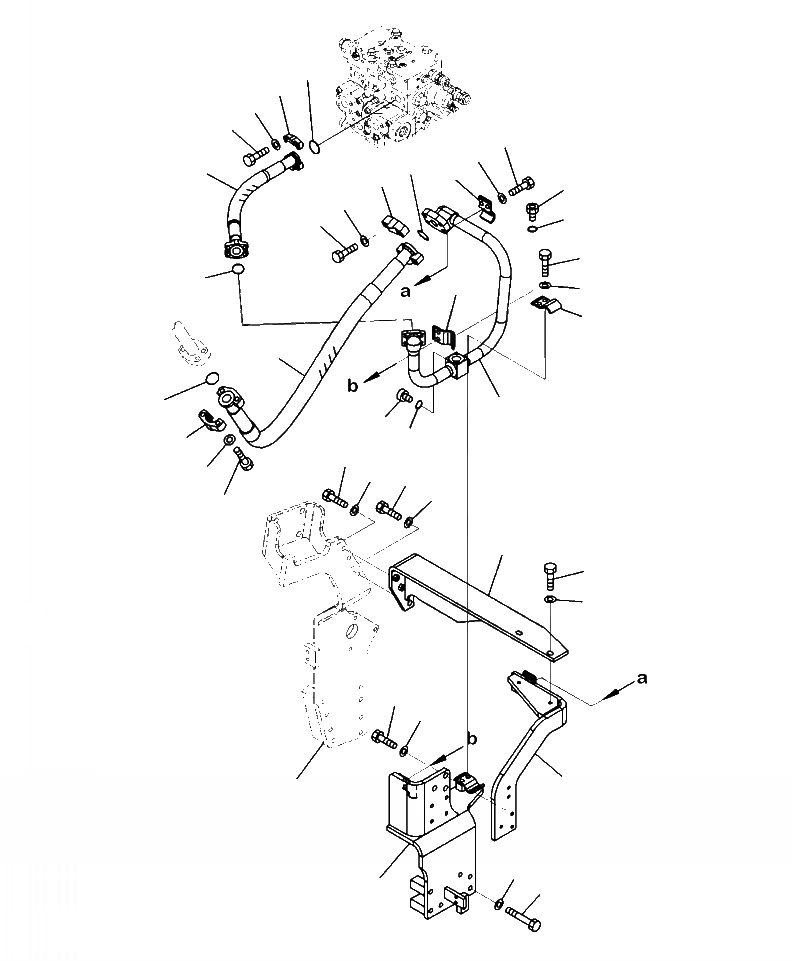 a
b
a
b