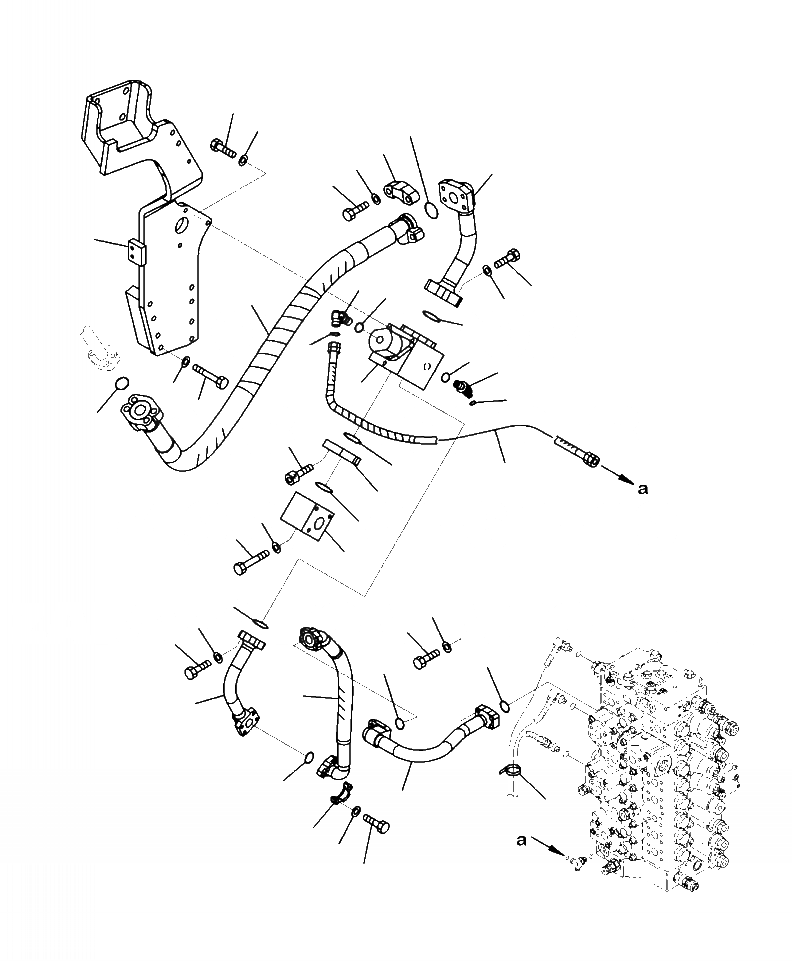 a

a