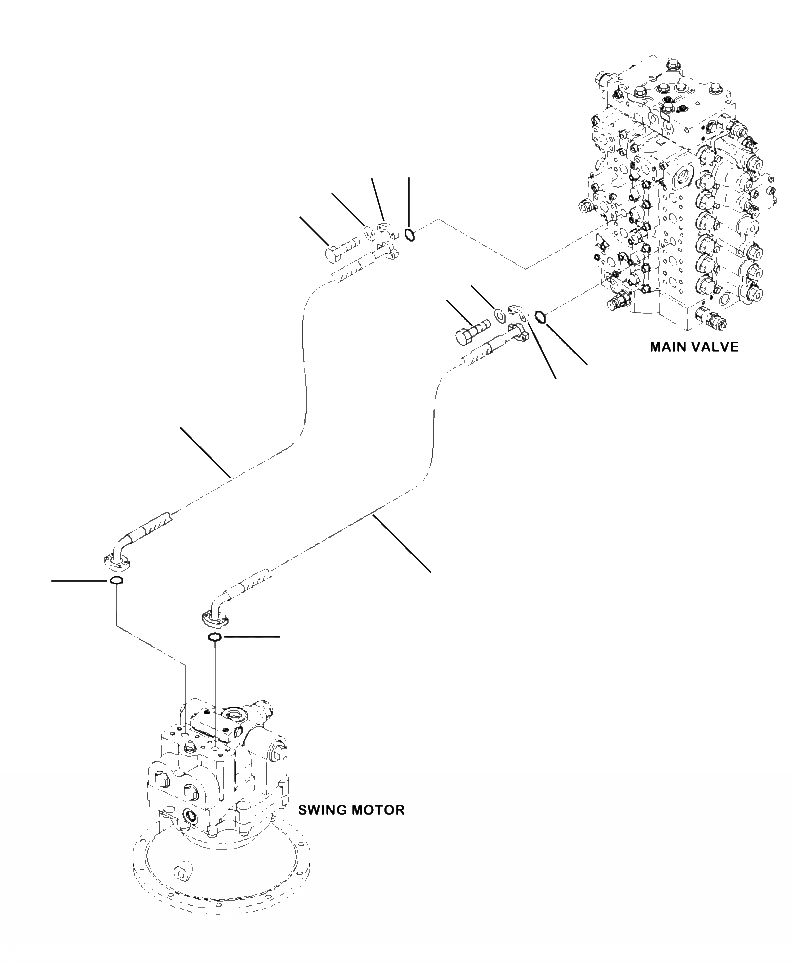 MAIN VALVE

SWING MOTOR