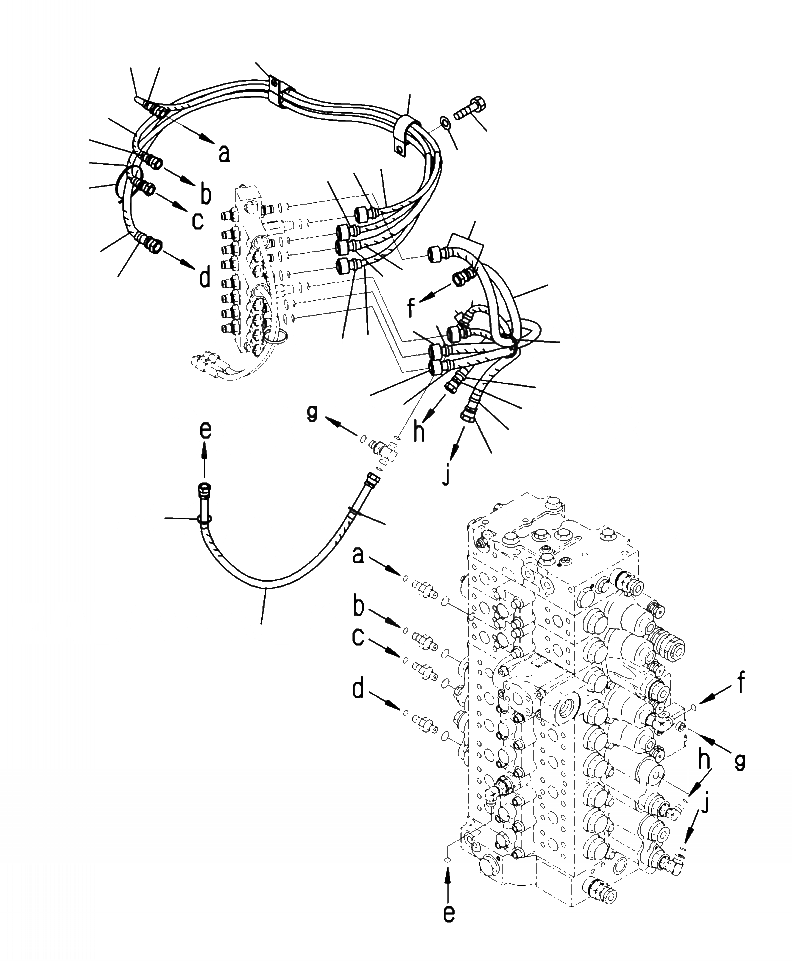 a
b
c
d
f
g
h
j
e
a
b
c
d
f
g
h
j
e