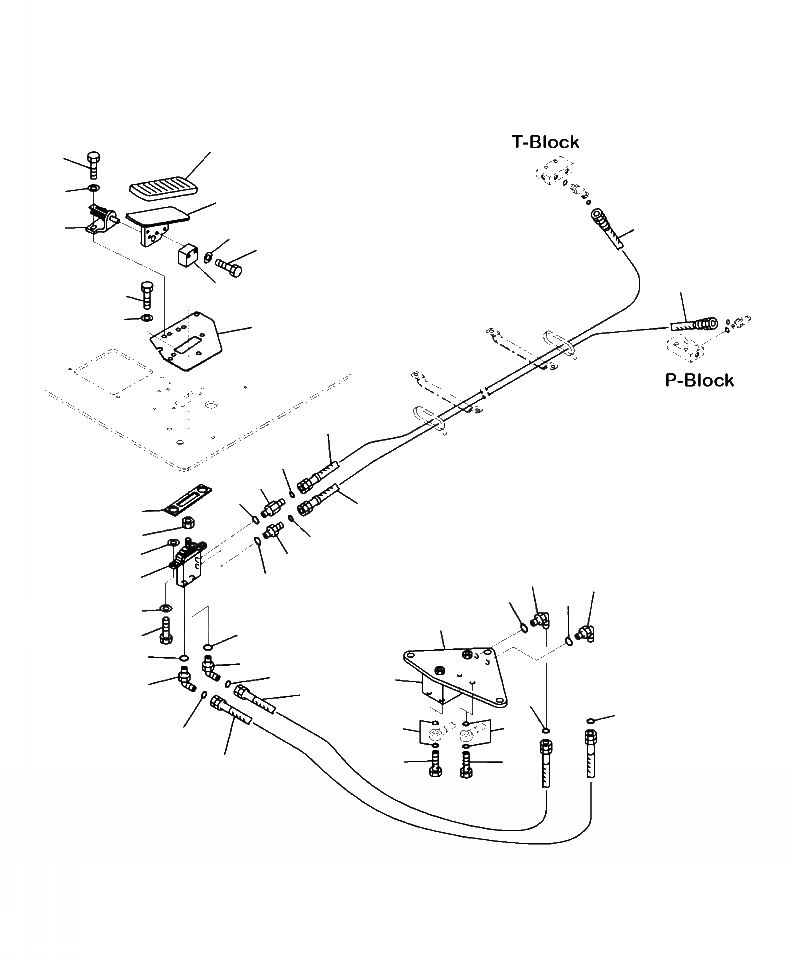 T-Block

P-Block