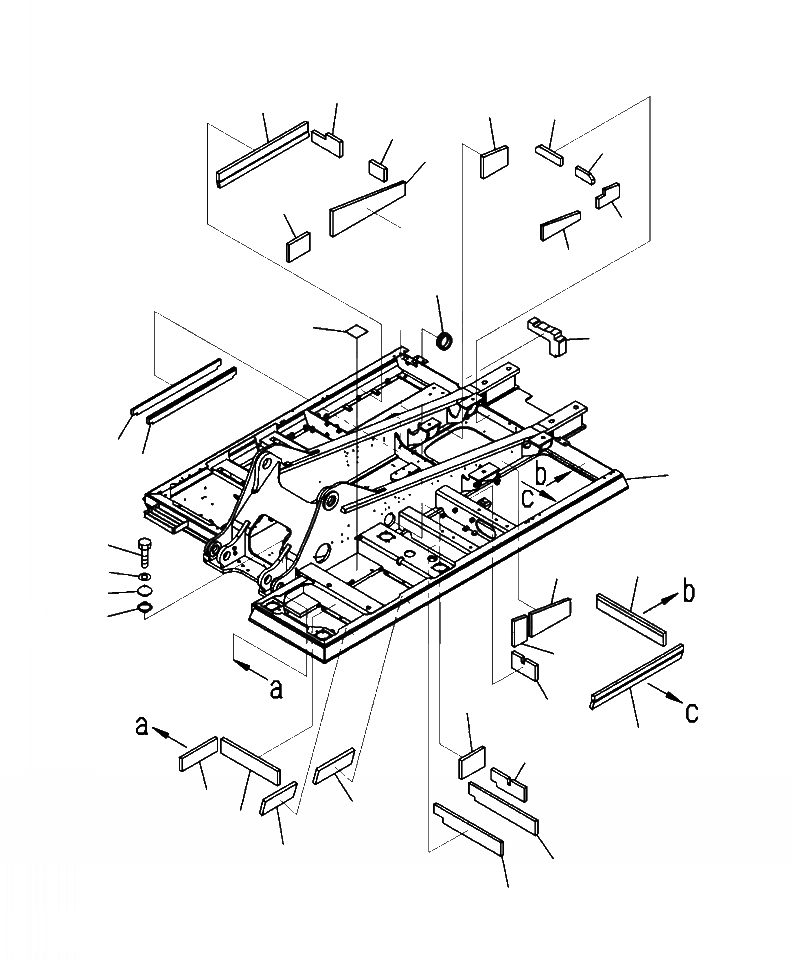 b
c
b
c
a
a