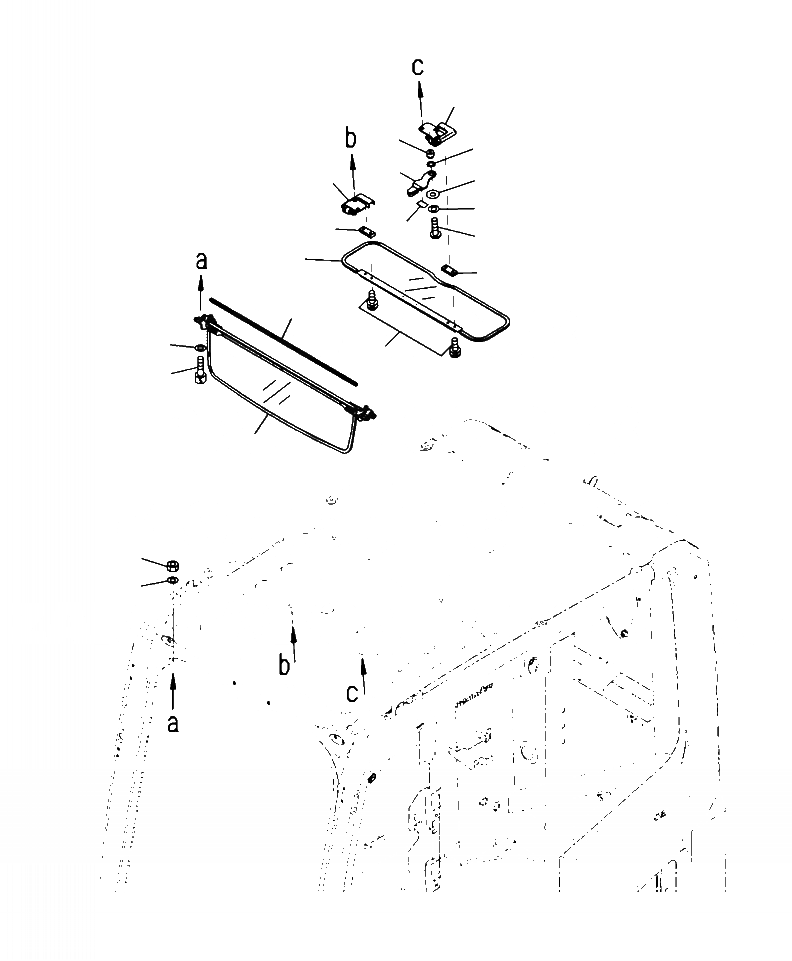 c
b
a
b
c
a