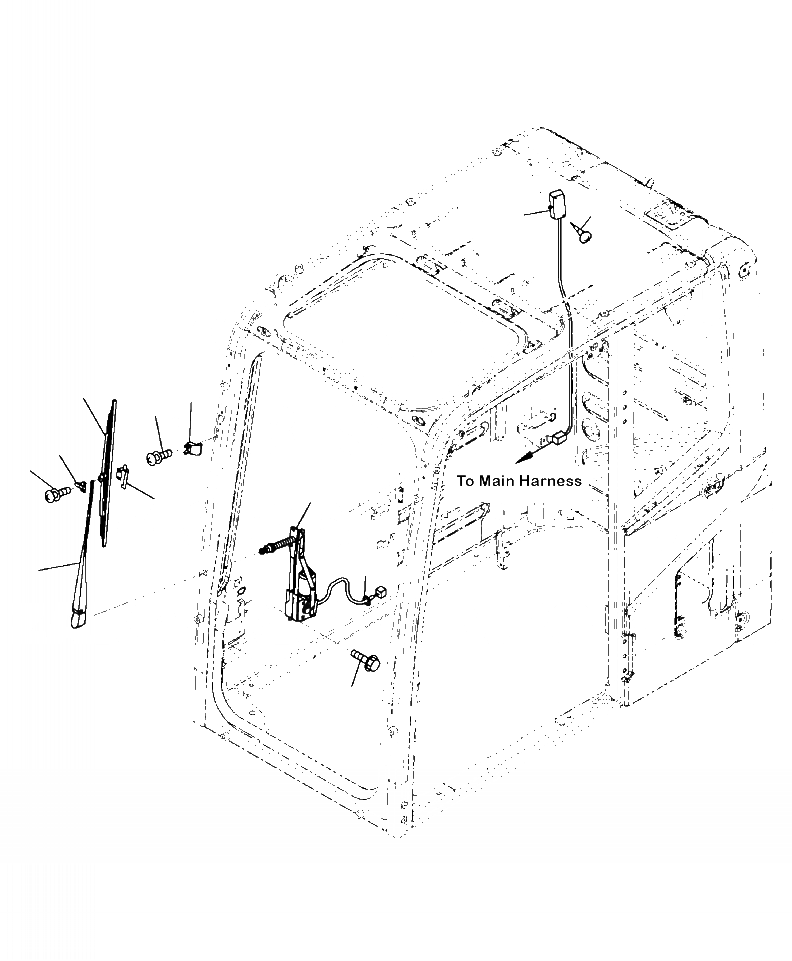 To Main Harness