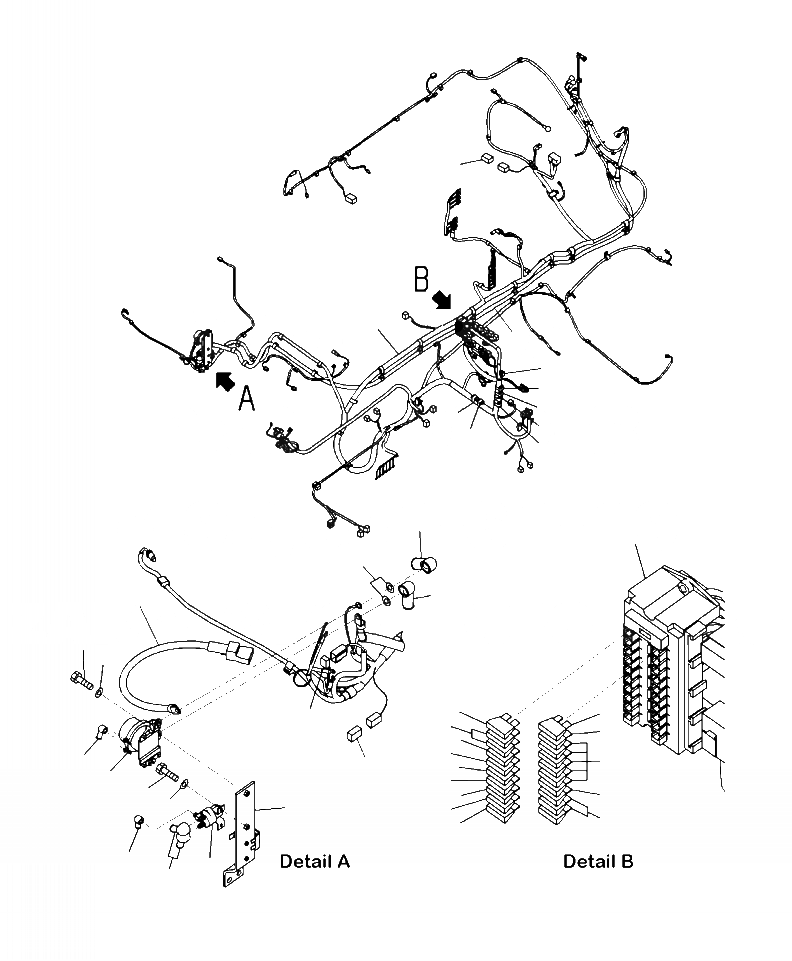 B

A

Detail A

Detail B