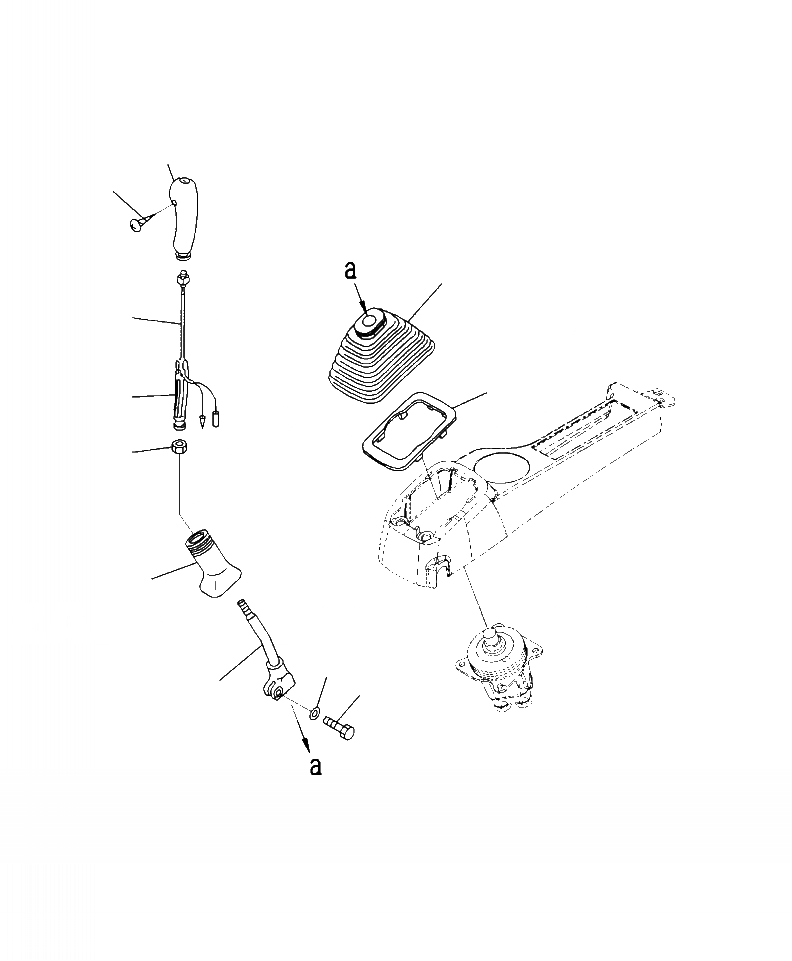 a
a