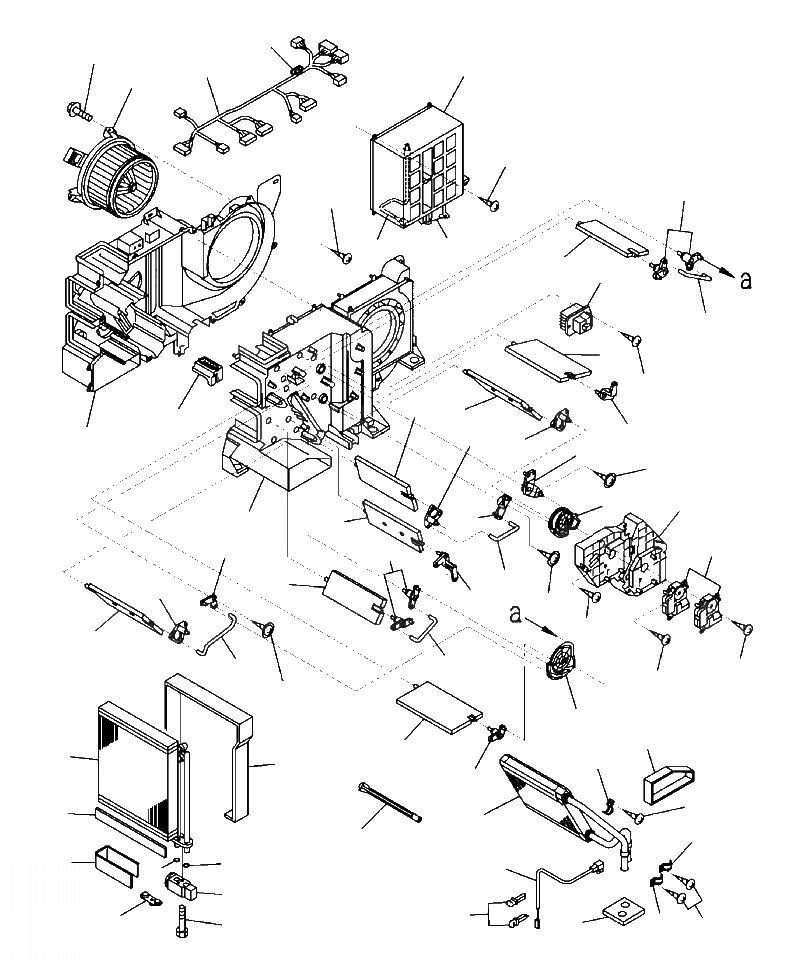 a

a