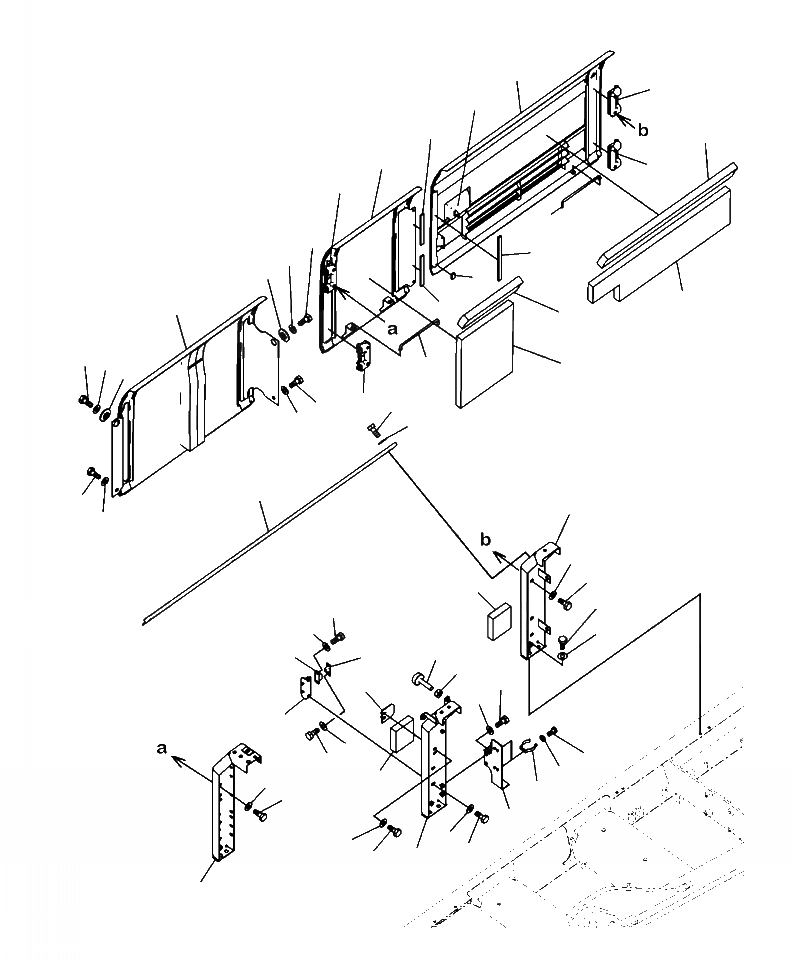 b
a
b
a