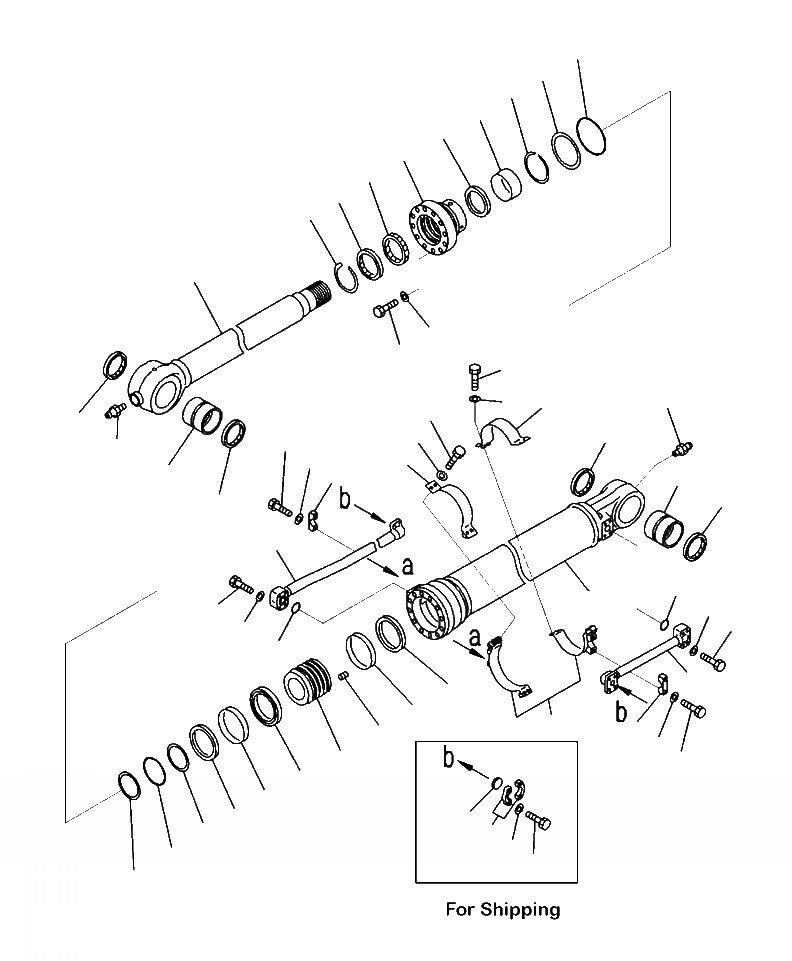 b
a
a
b
b
For Shipping