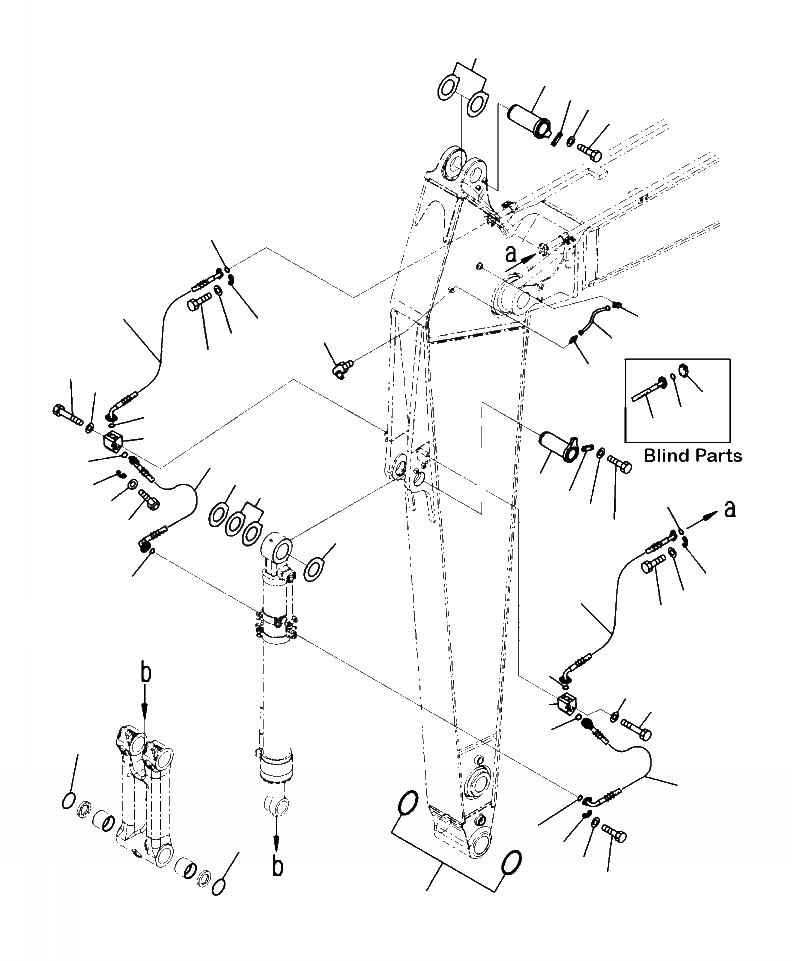 a
Blind Parts
a
b
b