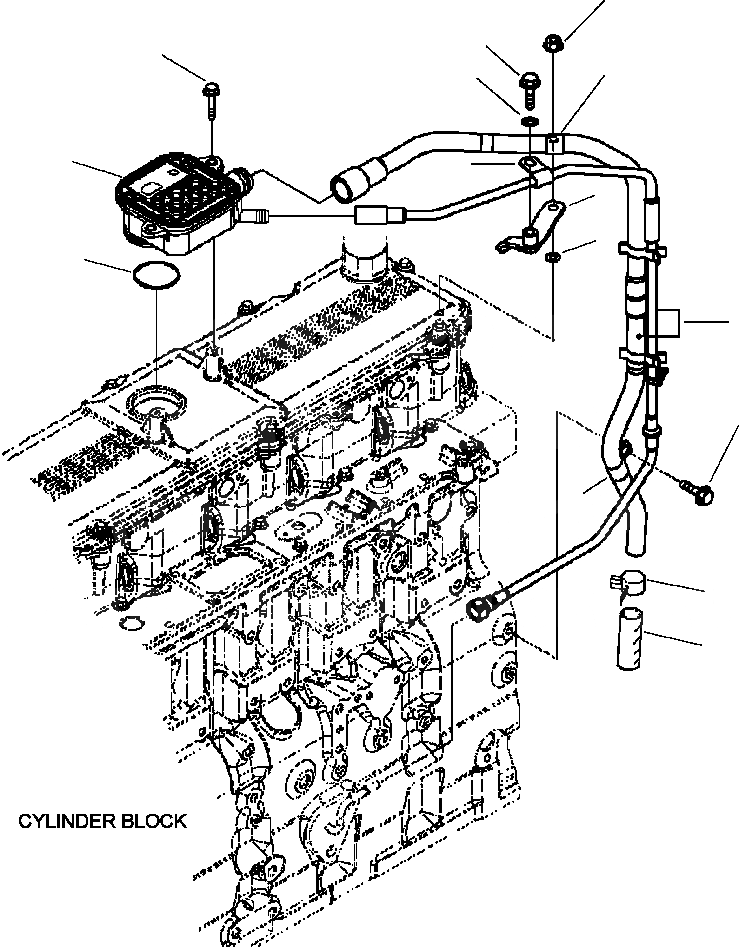 CYLINDER BLOCK