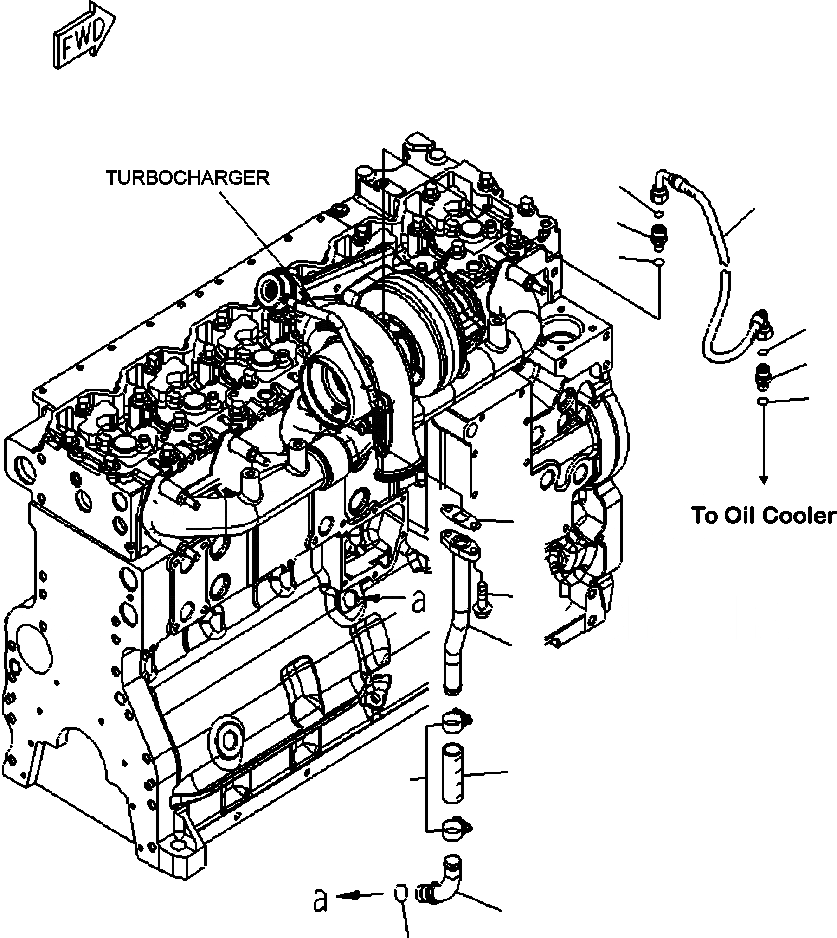 FWD

TURBOCHARGER

To Oil Cooler

a

a