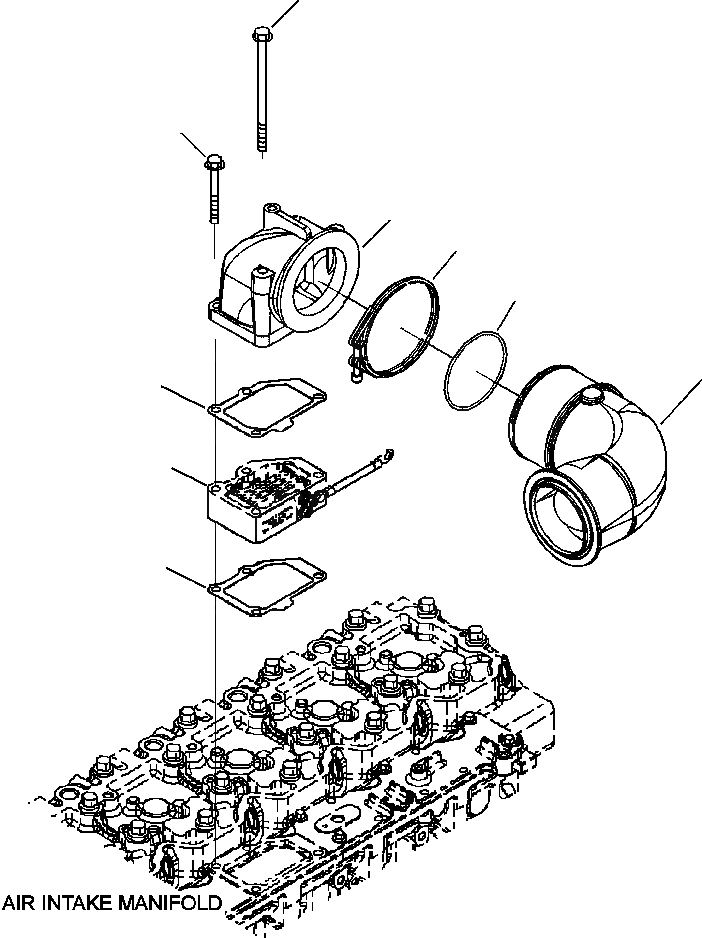 AIR INTAKE MANIFOLD