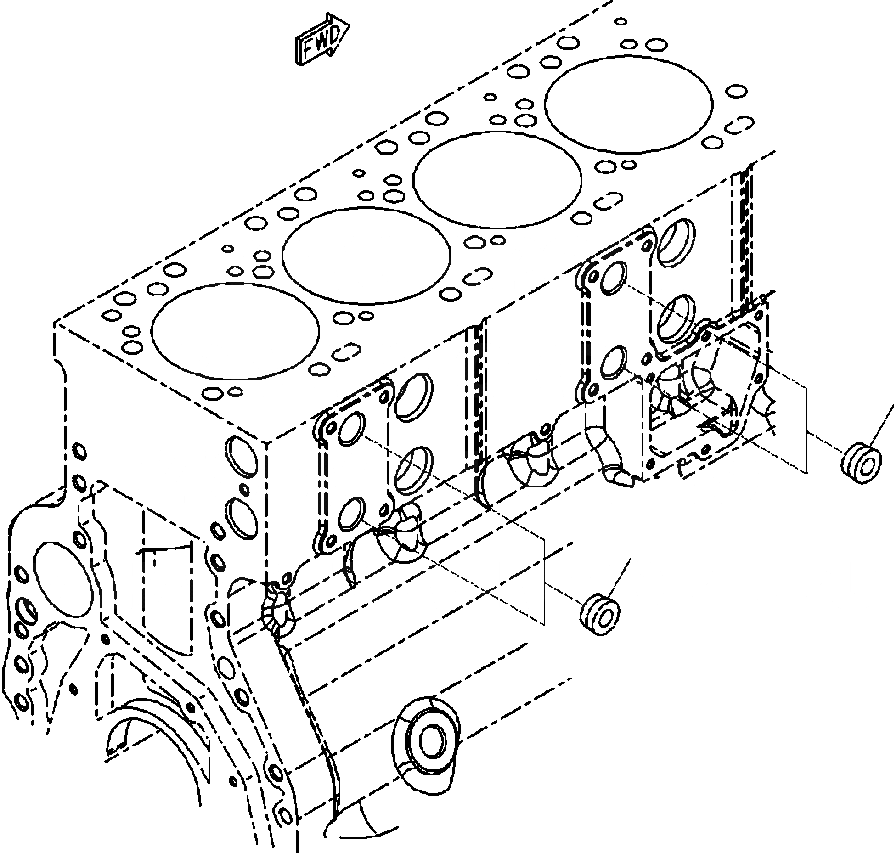 FWD