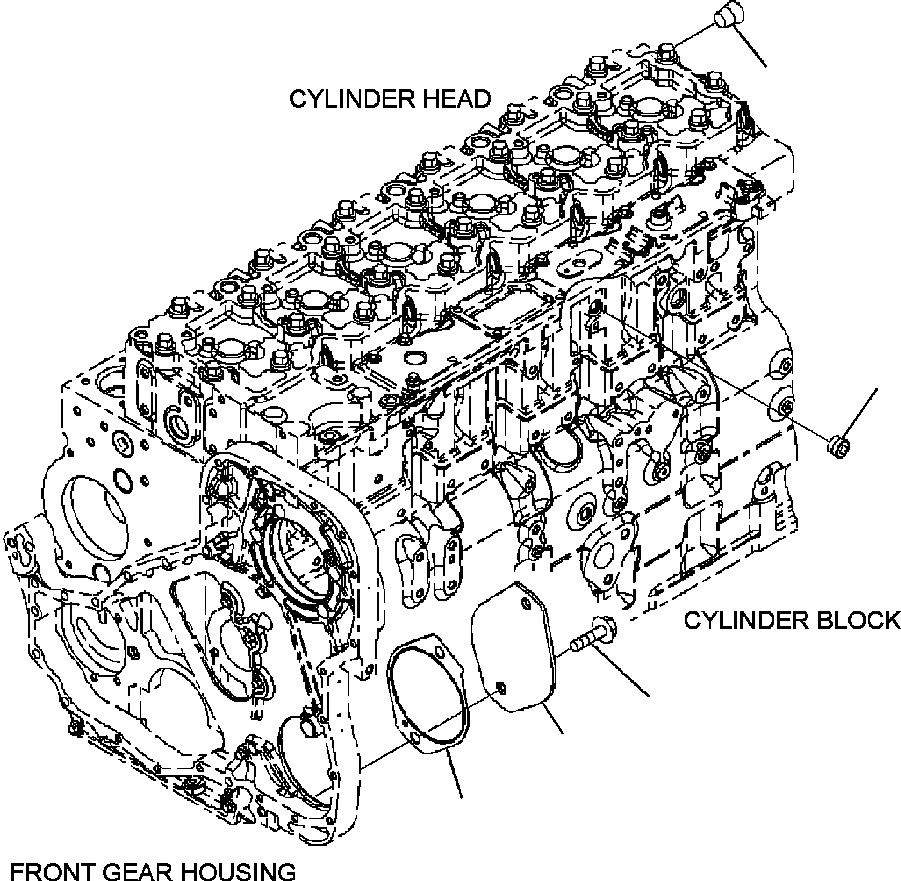 CYLINDER HEAD

CYLINDER BLOCK

FRONT GEAR HOUSING