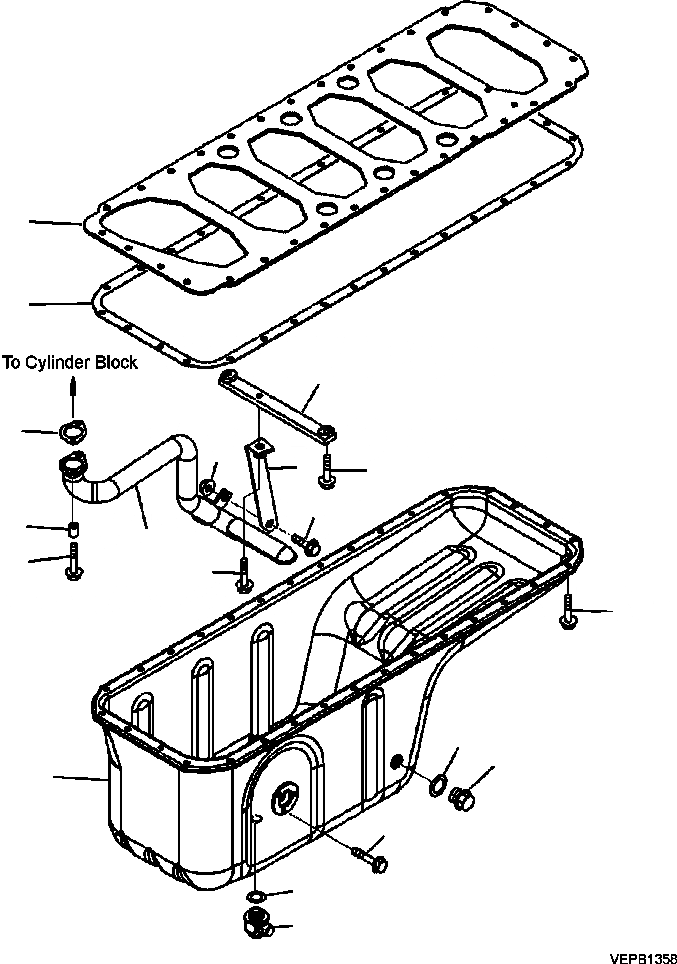 To Cylinder Block

VEPB1358