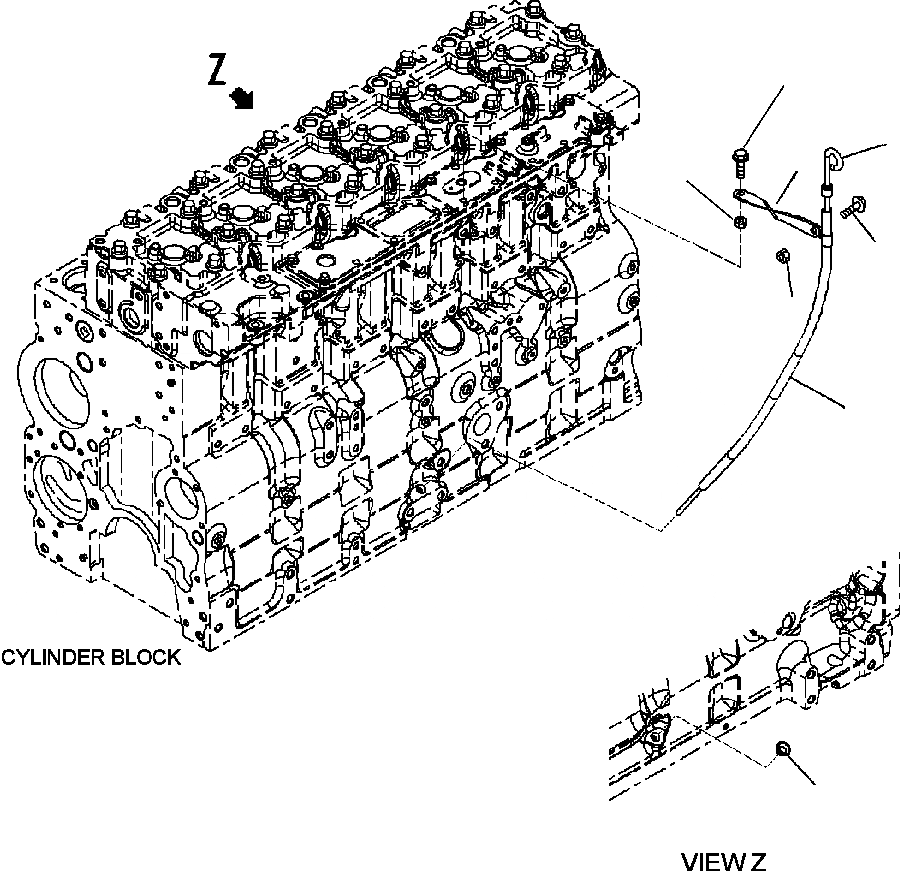 Z

CYLINDER BLOCK

VIEW Z