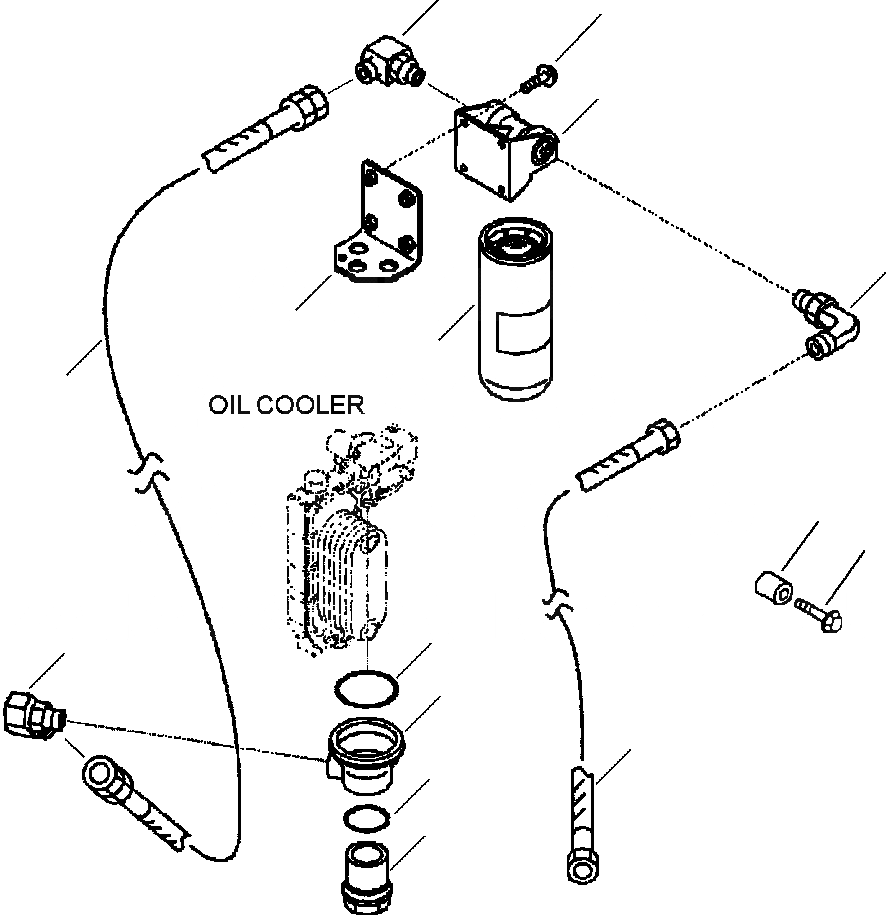 OIL COOLER