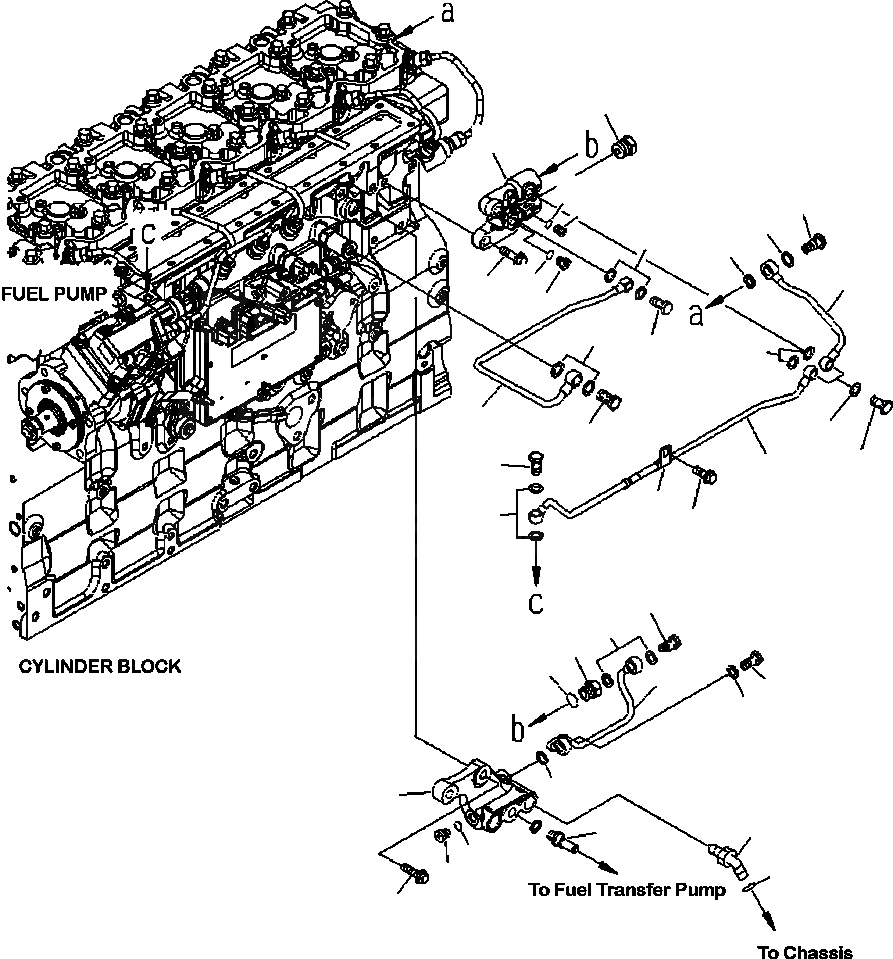 a
b
c
FUEL PUMP
a
c
CYLINDER BLOCK
b
To Fuel Transfer Pump
To Chassis