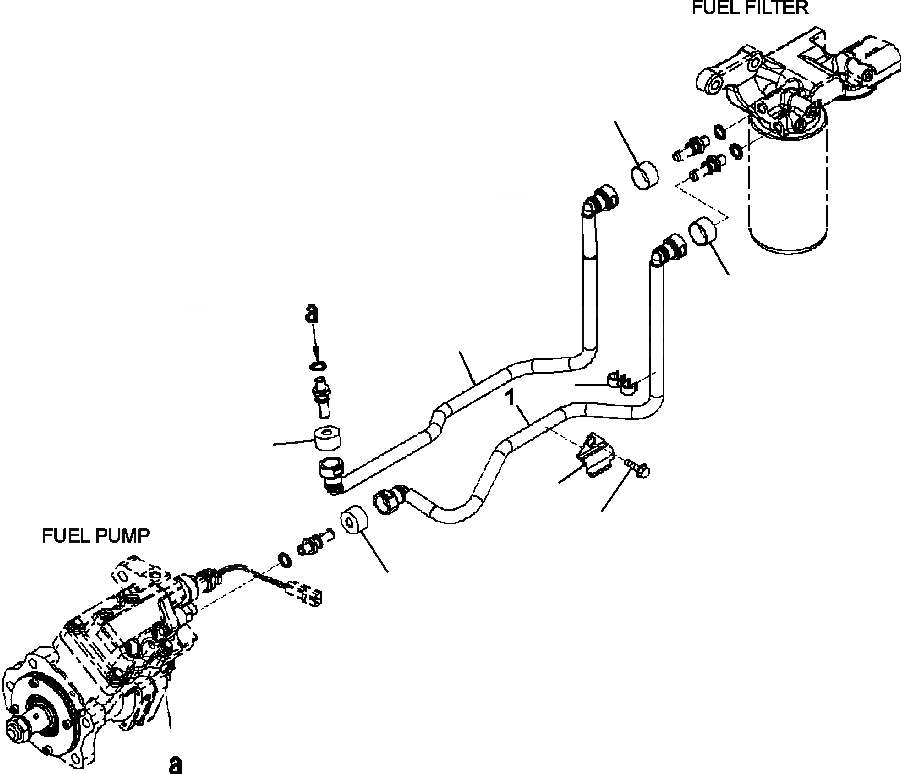 FUEL FILTER

a

1

FUEL PUMP

a