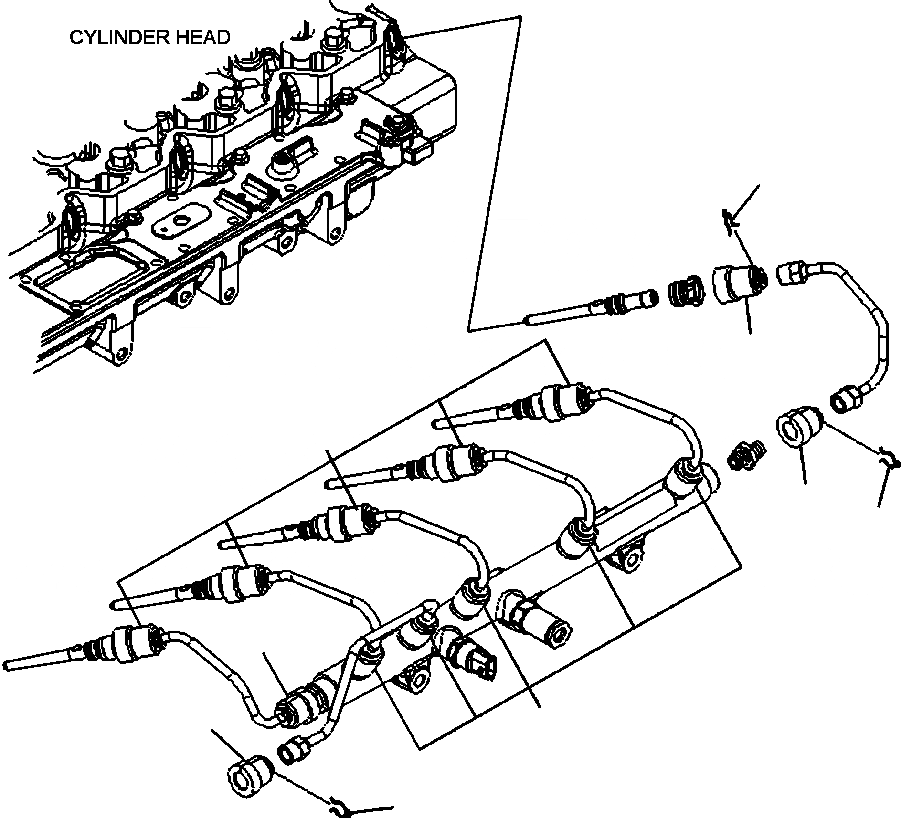 CYLINDER HEAD