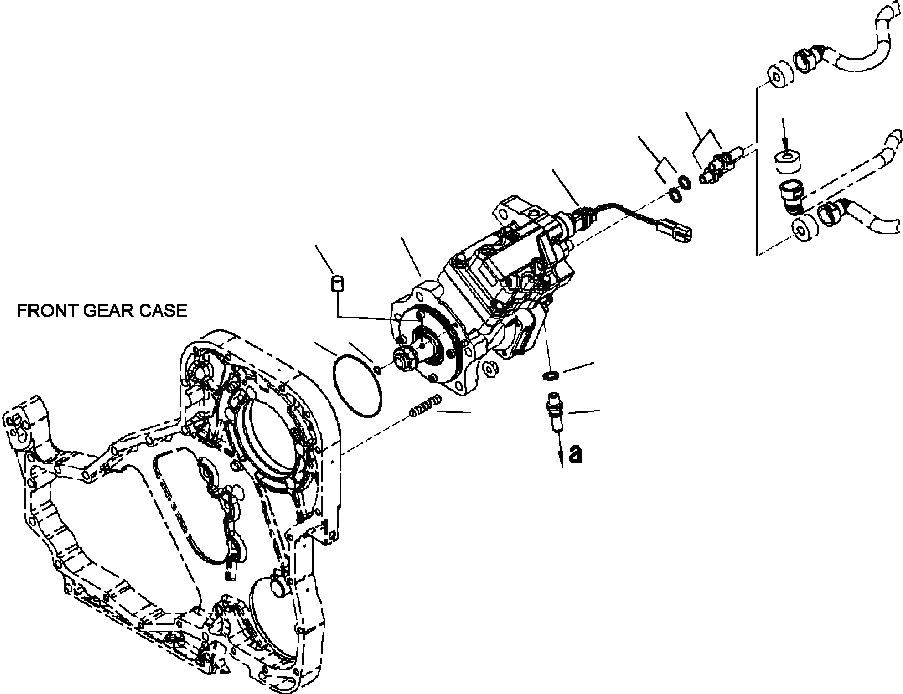 FRONT GEAR CASE

a