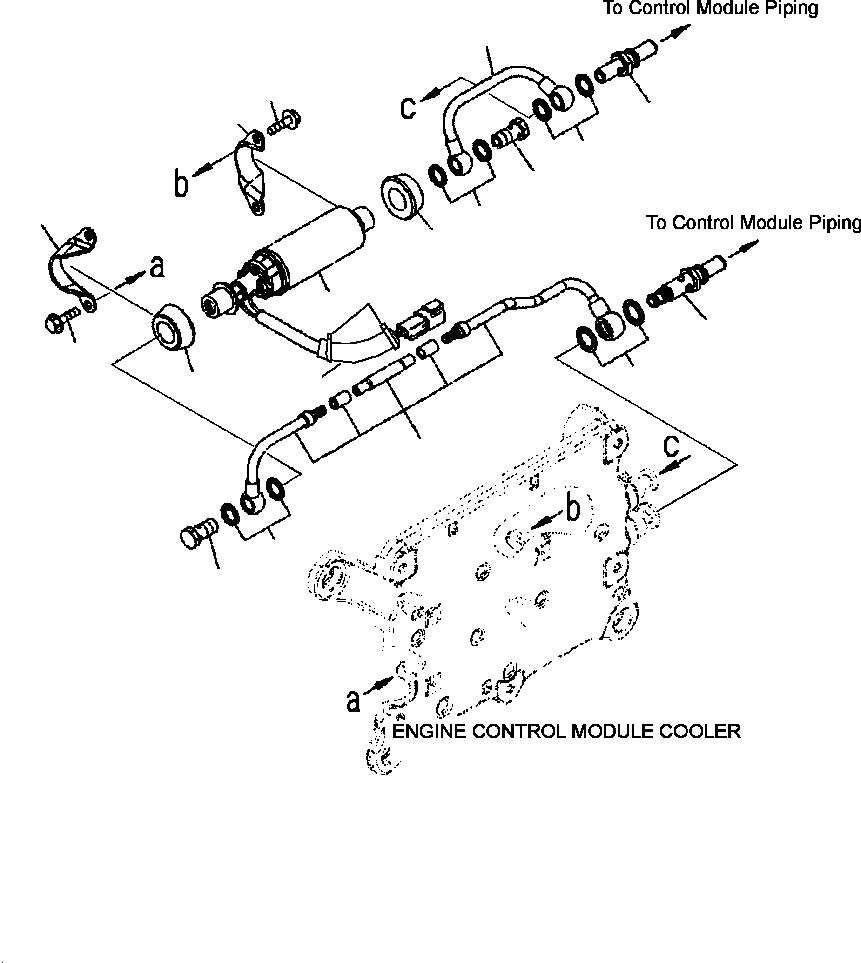 To Control Module Piping

c

b

To Control Module Piping

a

c

b

a

ENGINE CONTROL MODULE COOLER