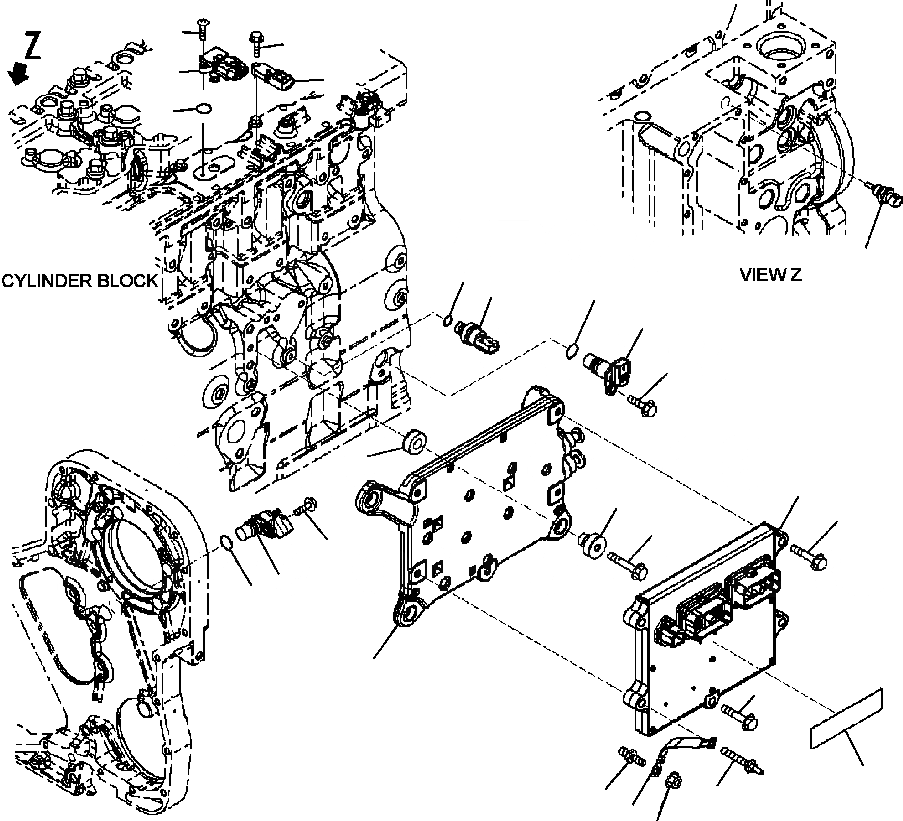 Z

CYLINDER BLOCK

VIEW Z