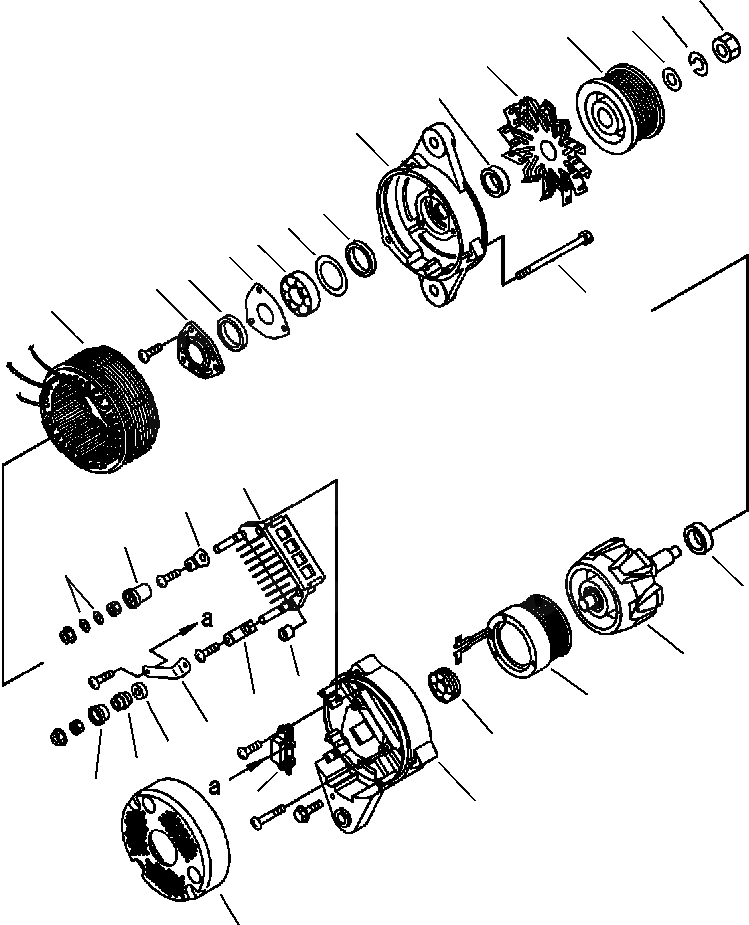 a
a