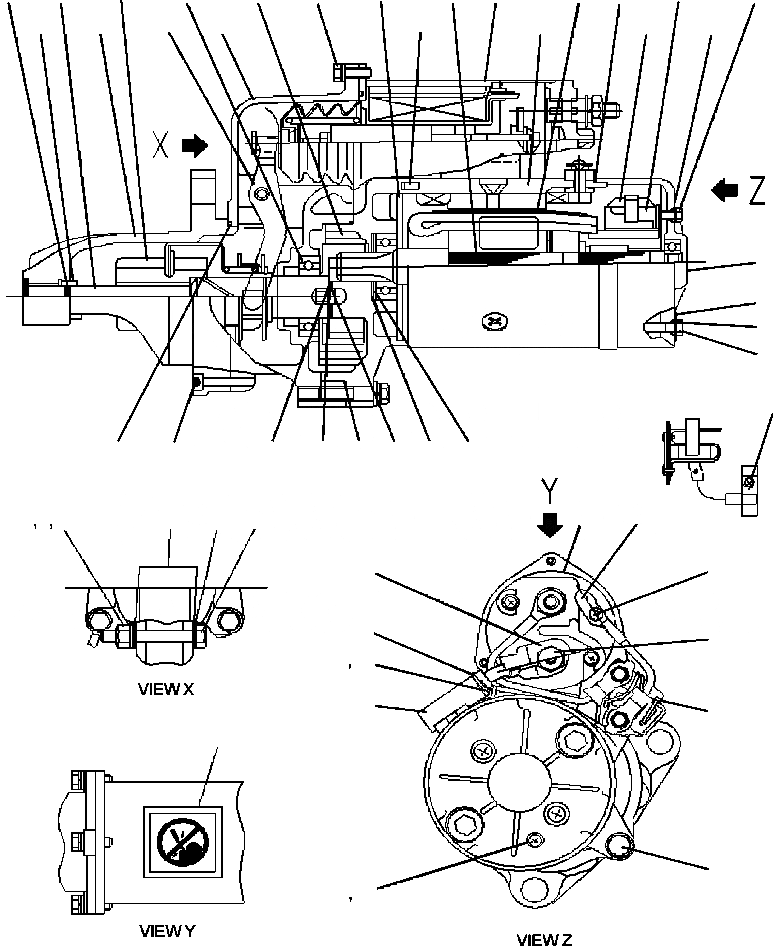 X

Z

Y

VIEW X

VIEW Y

VIEW Z