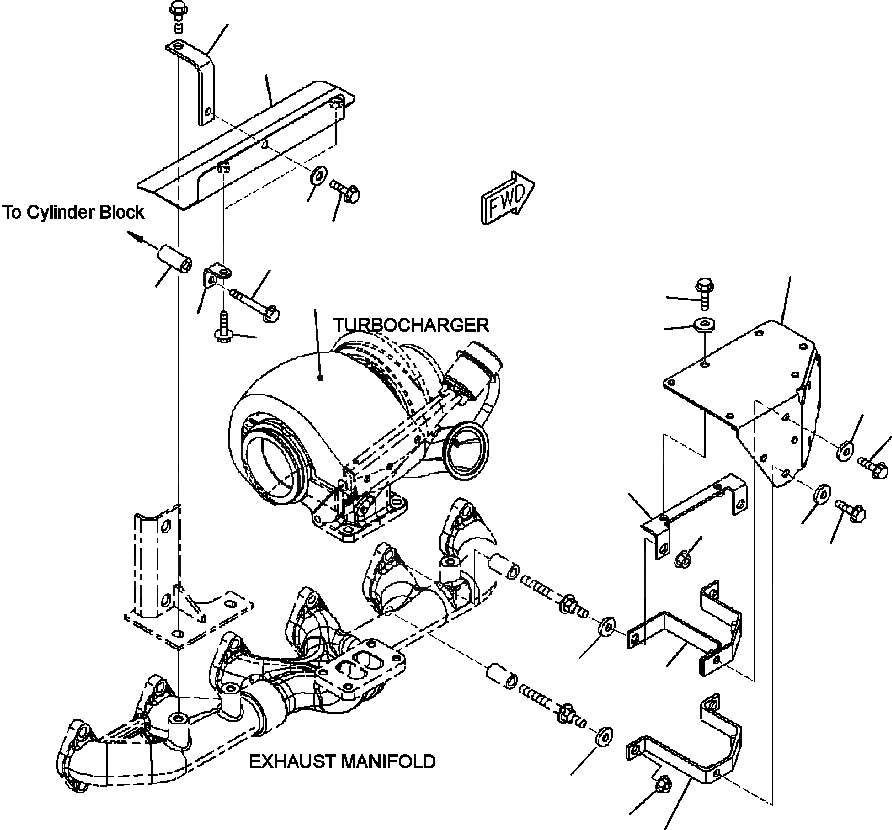 To Cylinder Block

FWD

TURBOCHARGER

EXHAUST MANIFOLD