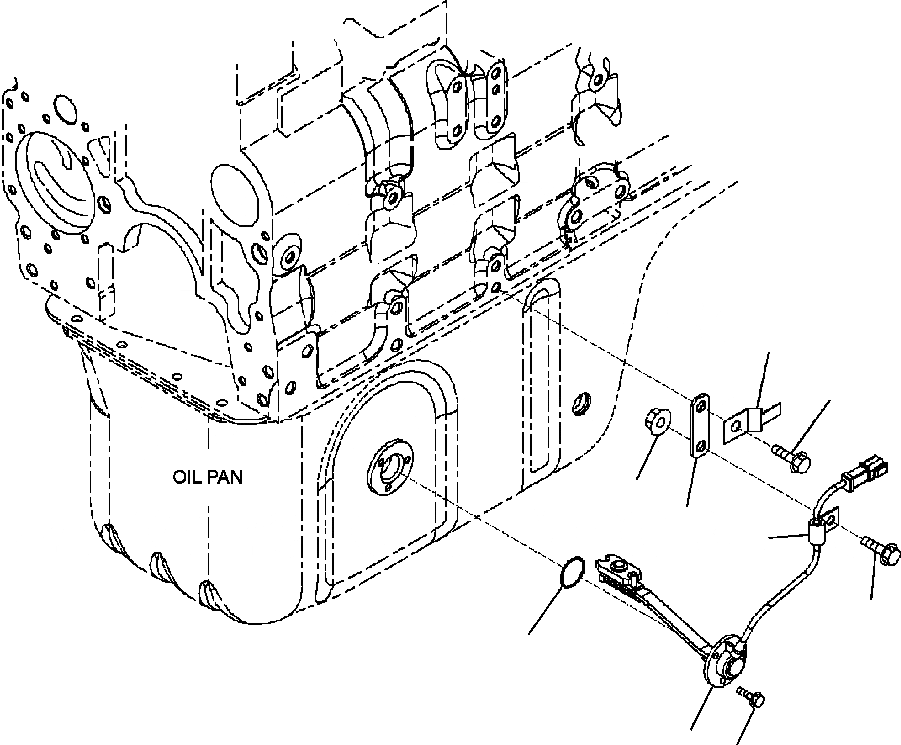 OIL PAN