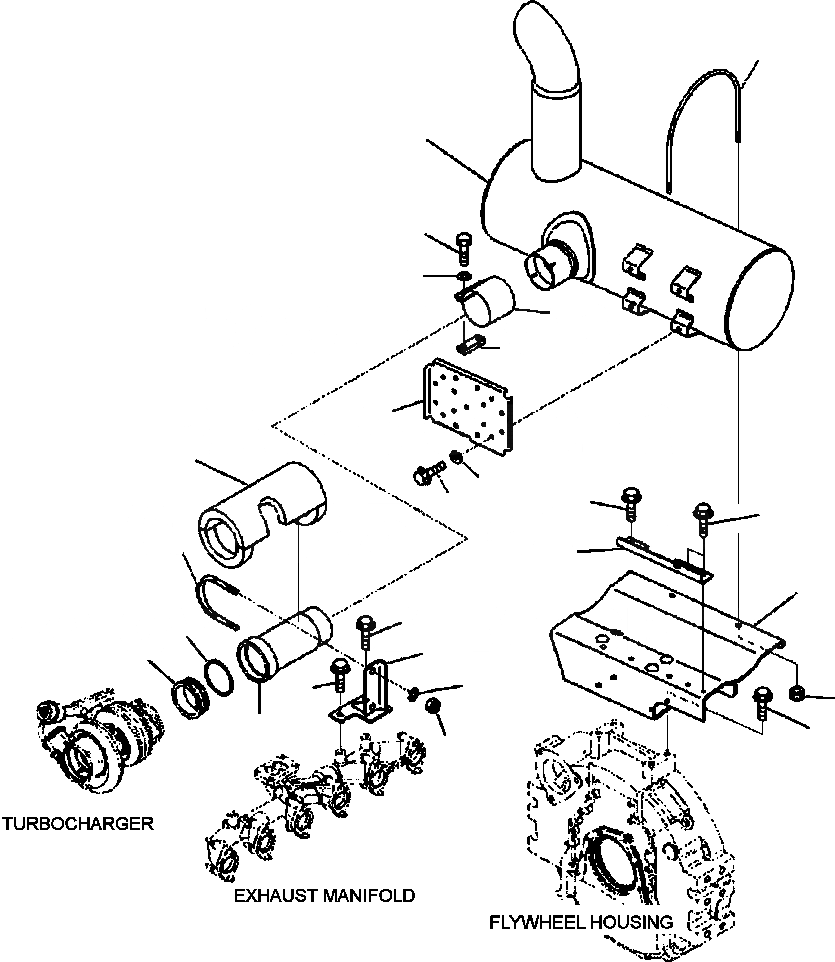 TURBOCHARGER

EXHAUST MANIFOLD

FLYWHEEL HOUSING