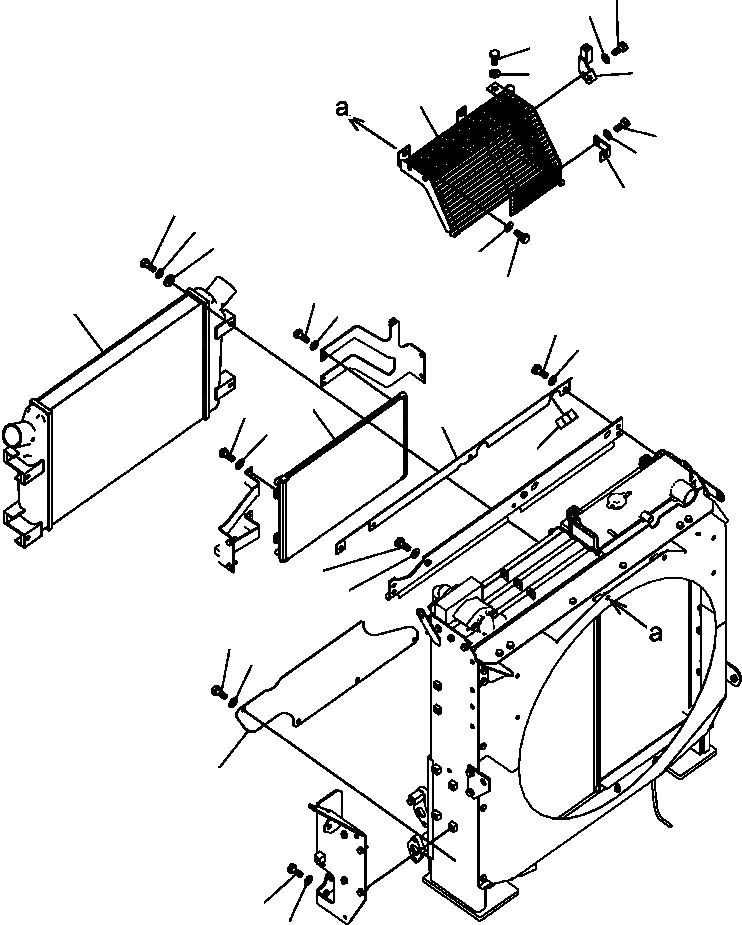 a

a