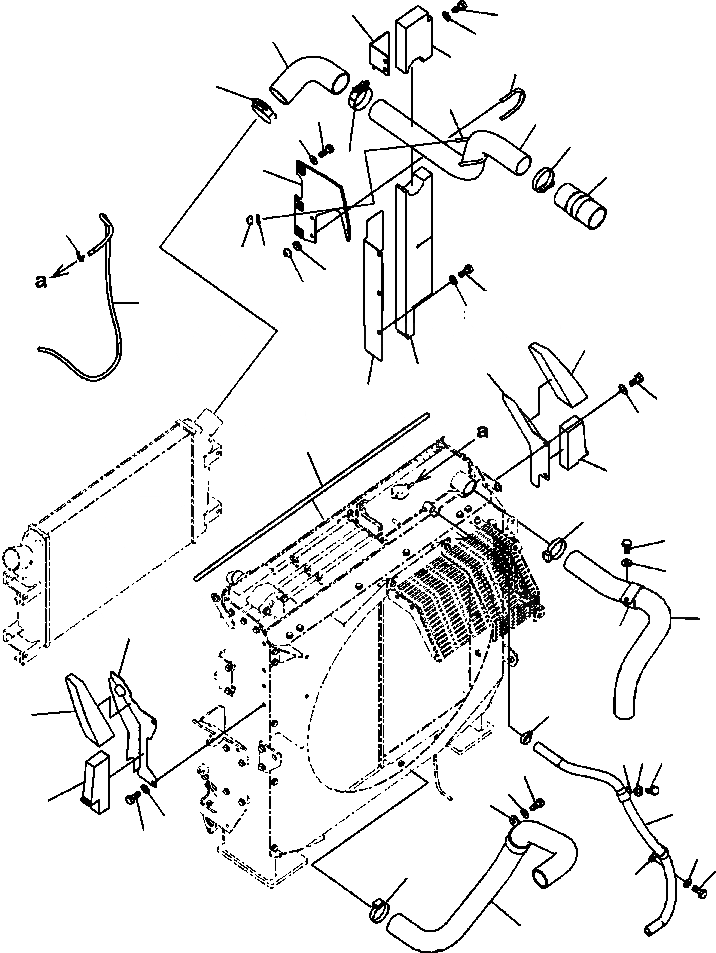 a
a