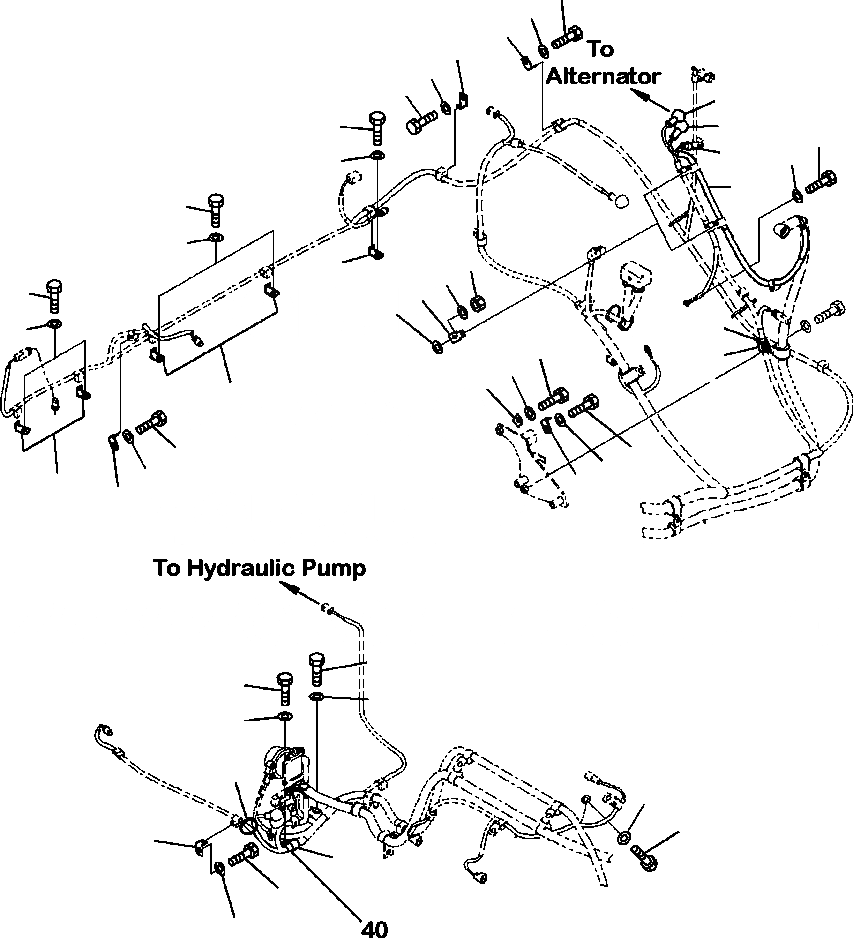 To
Alternator

To Hydraulic Pump

40