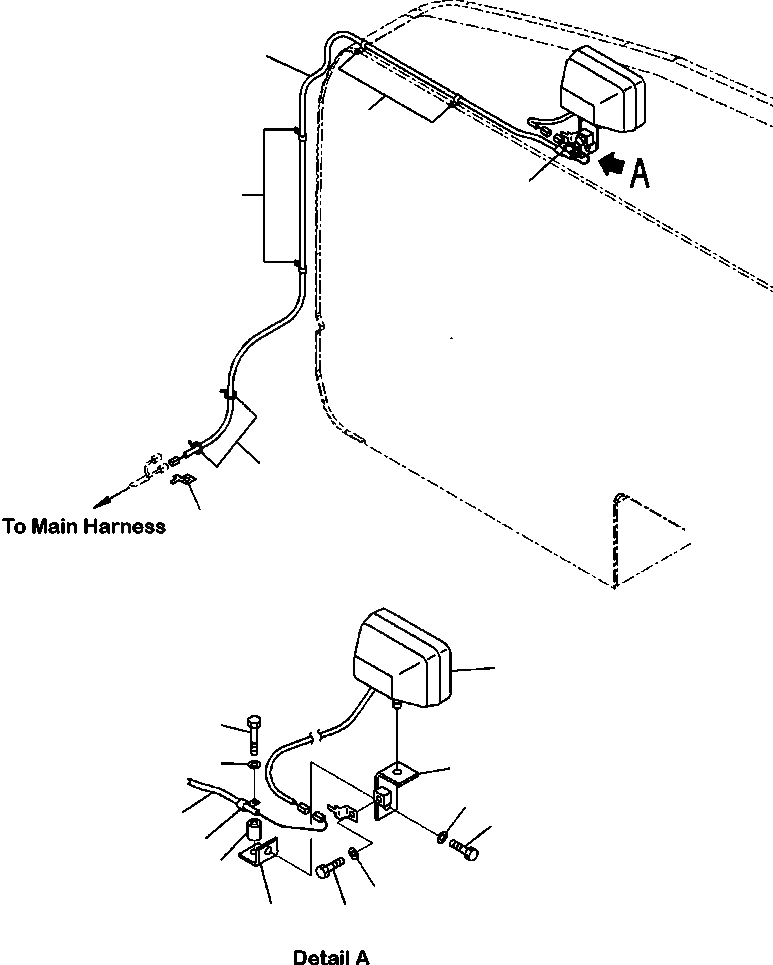 A

To Main Harness

Detail A