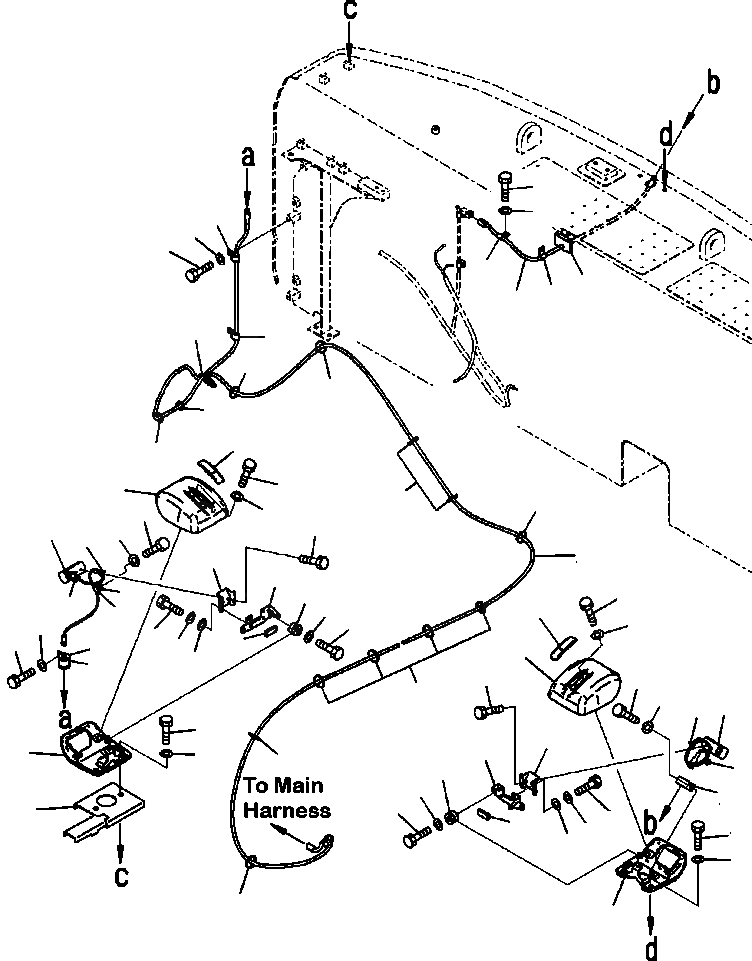 c
b
d
a
a
To Main Harness
c
b
d