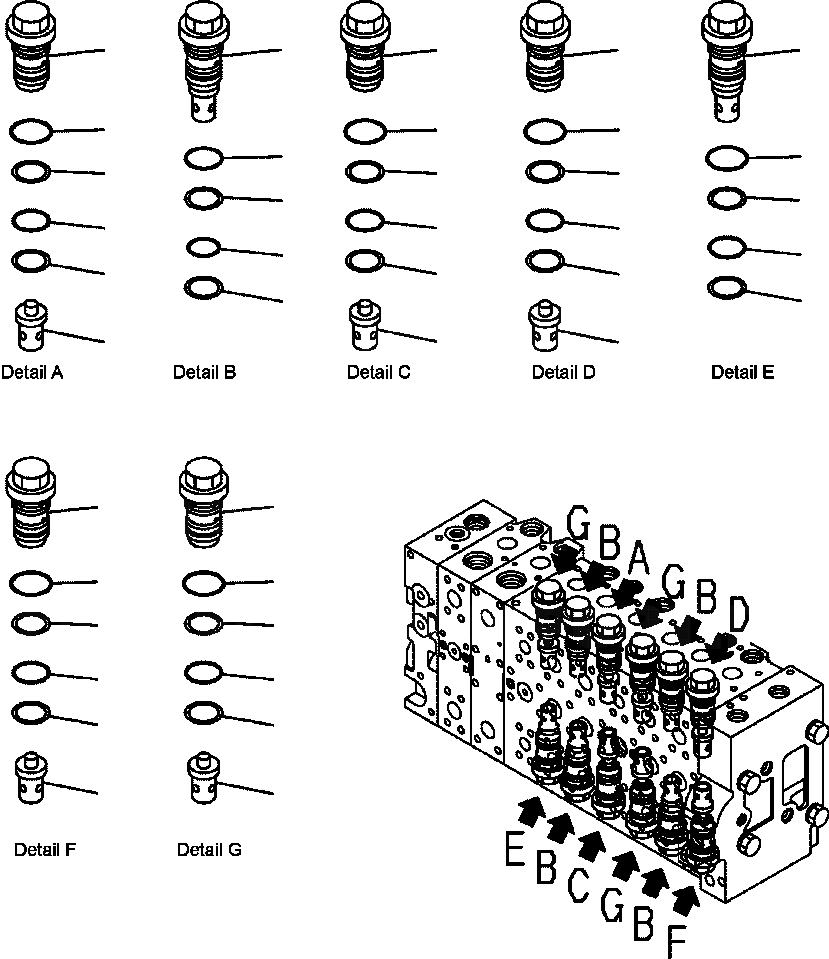 Detail A
Detail B
Detail C
Detail D
Detail E

Detail F
Detail G

G
B
A
G
B
D

E
B
C
G
B
F