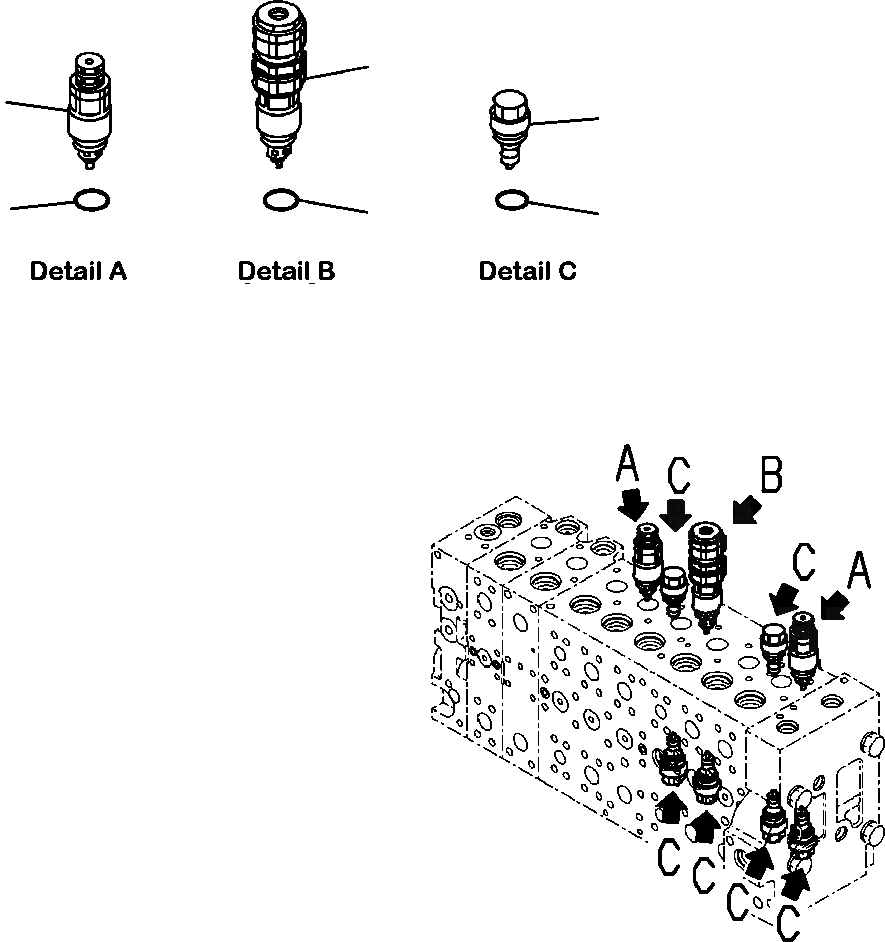 Detail A
Detail B
Detail C

A
C
B
C
A
C
C
C
C