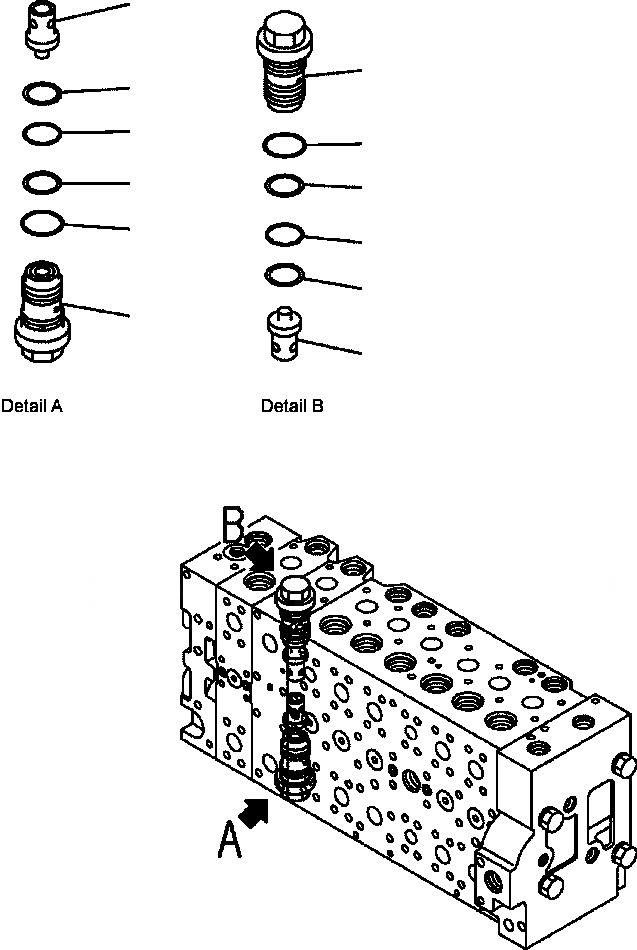 Detail A

Detail B

B

A